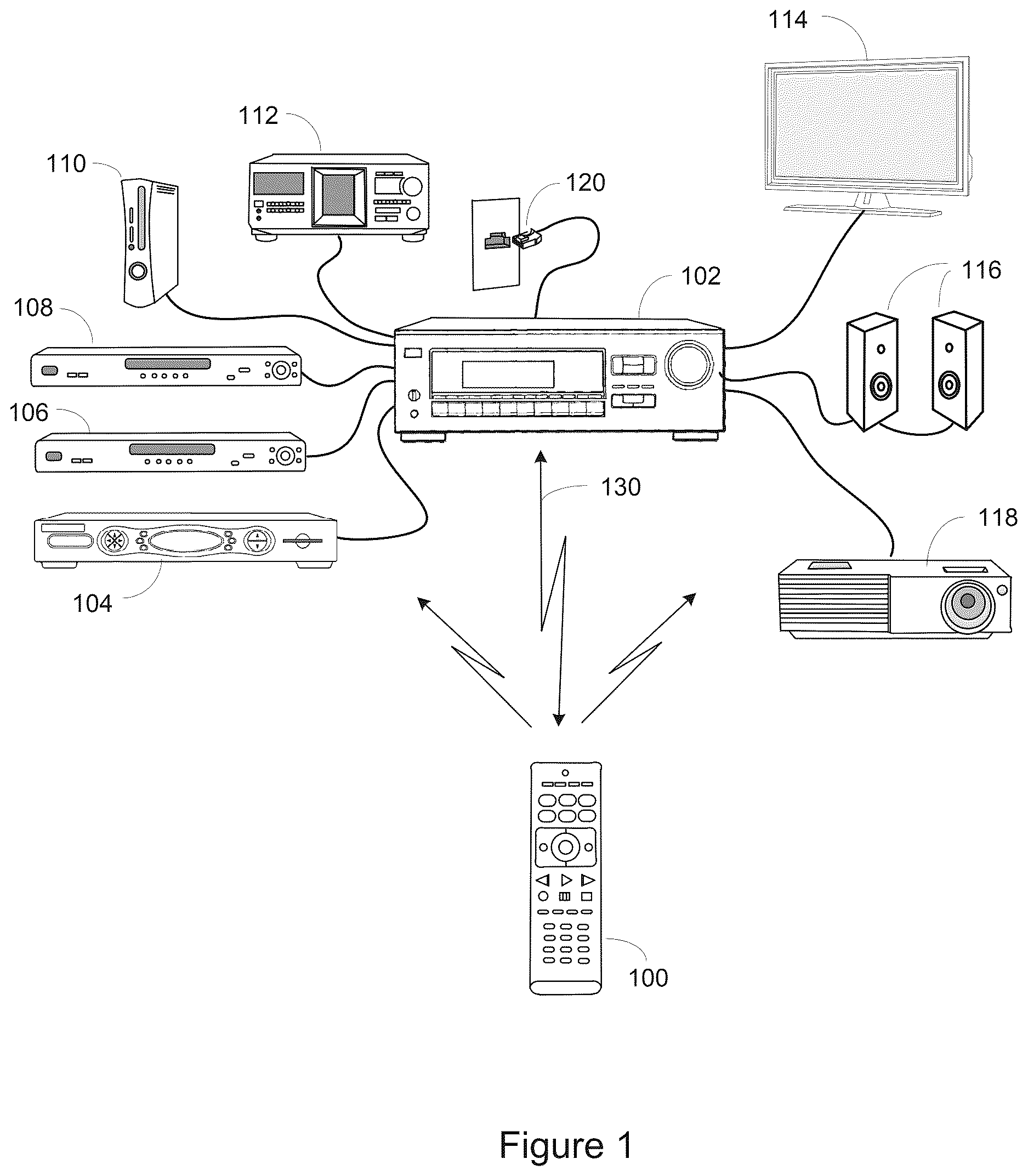 114

112

110

120

102

116

108

106

130

118

104

100

Figure 1