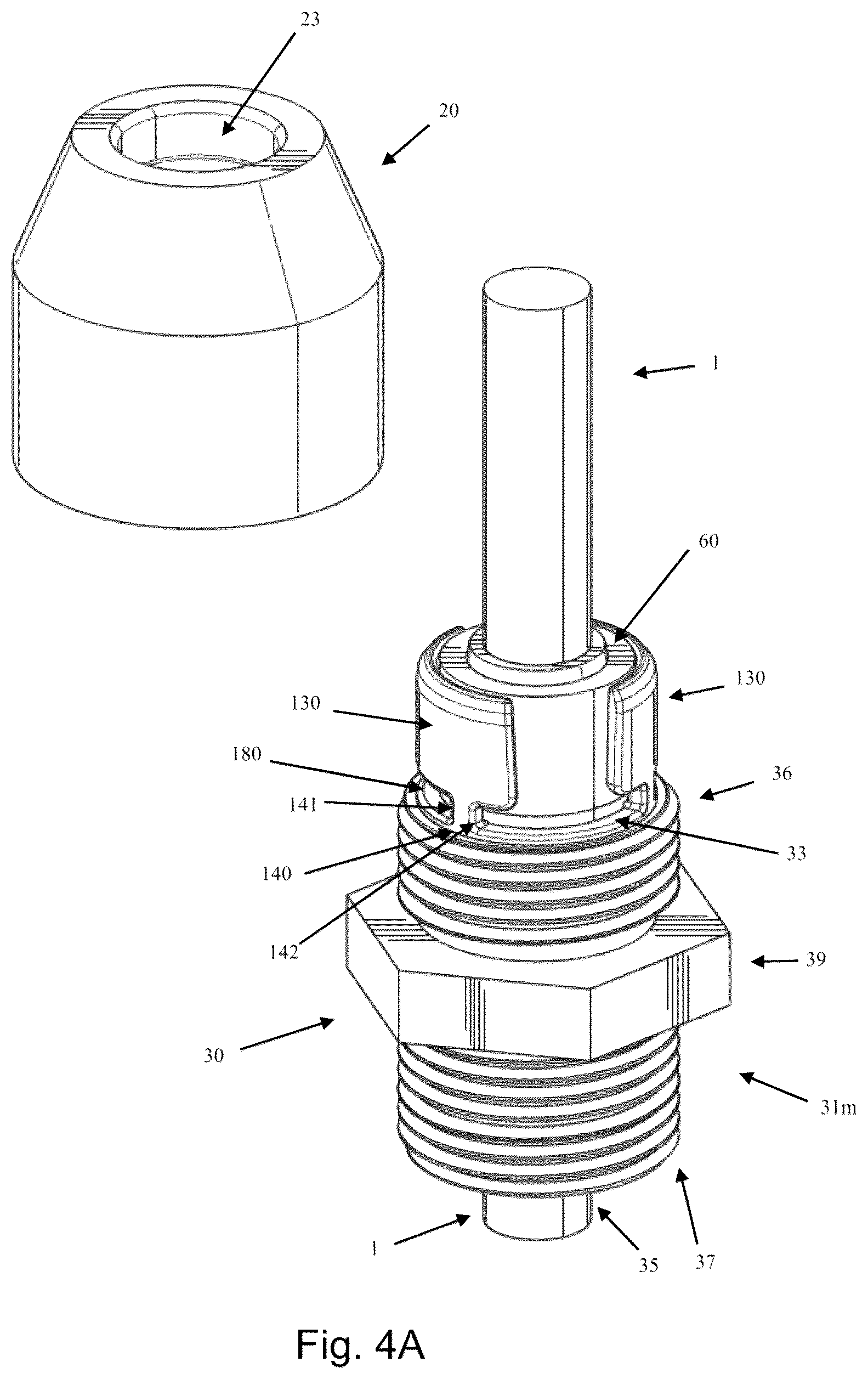 23
20
1
60
130
130
180
36
141
33
140
142
39
30
31m
1
35
37
Fig. 4A