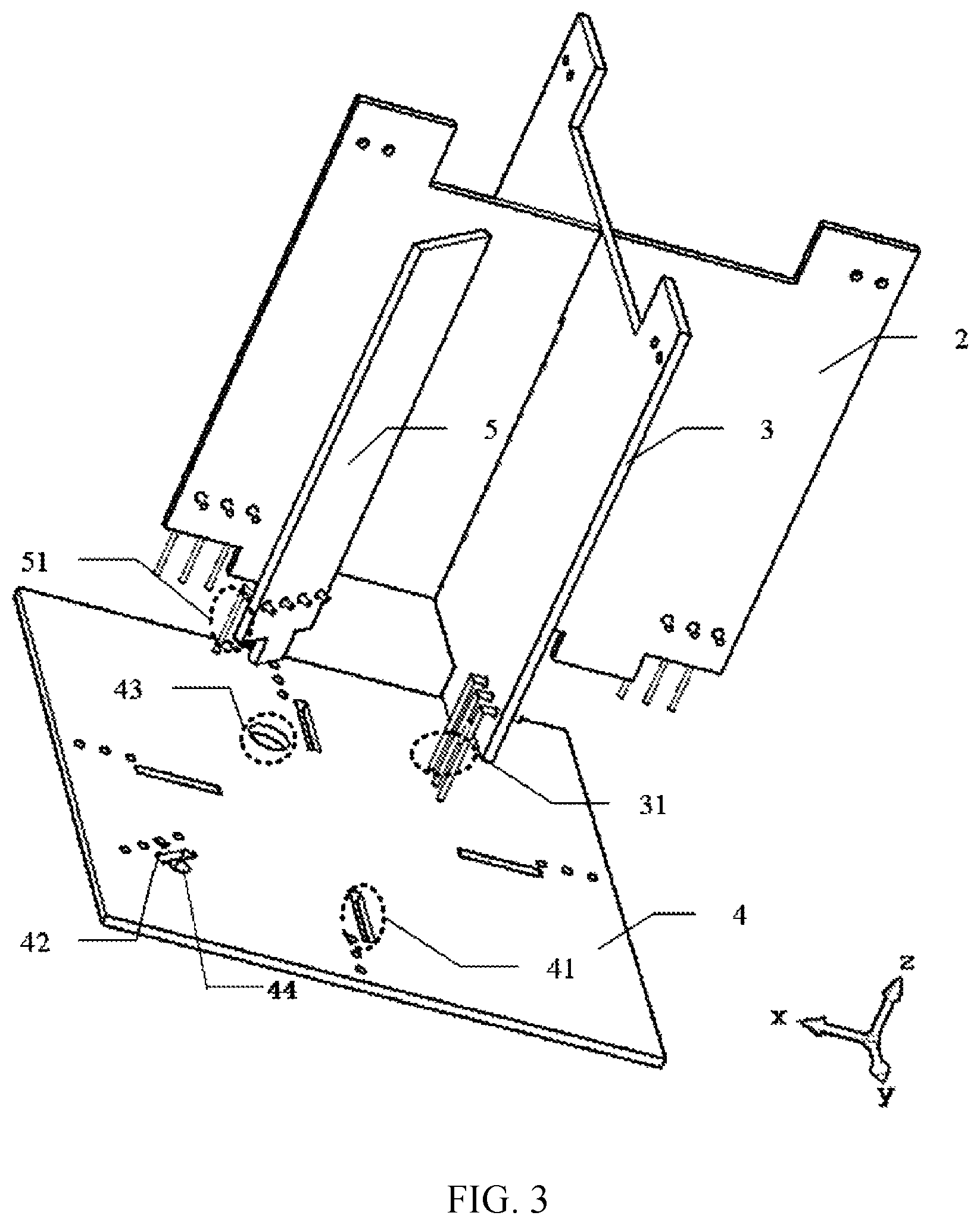 2

5

3

51

43

31

42

4

41

44

z

x

y

FIG. 3