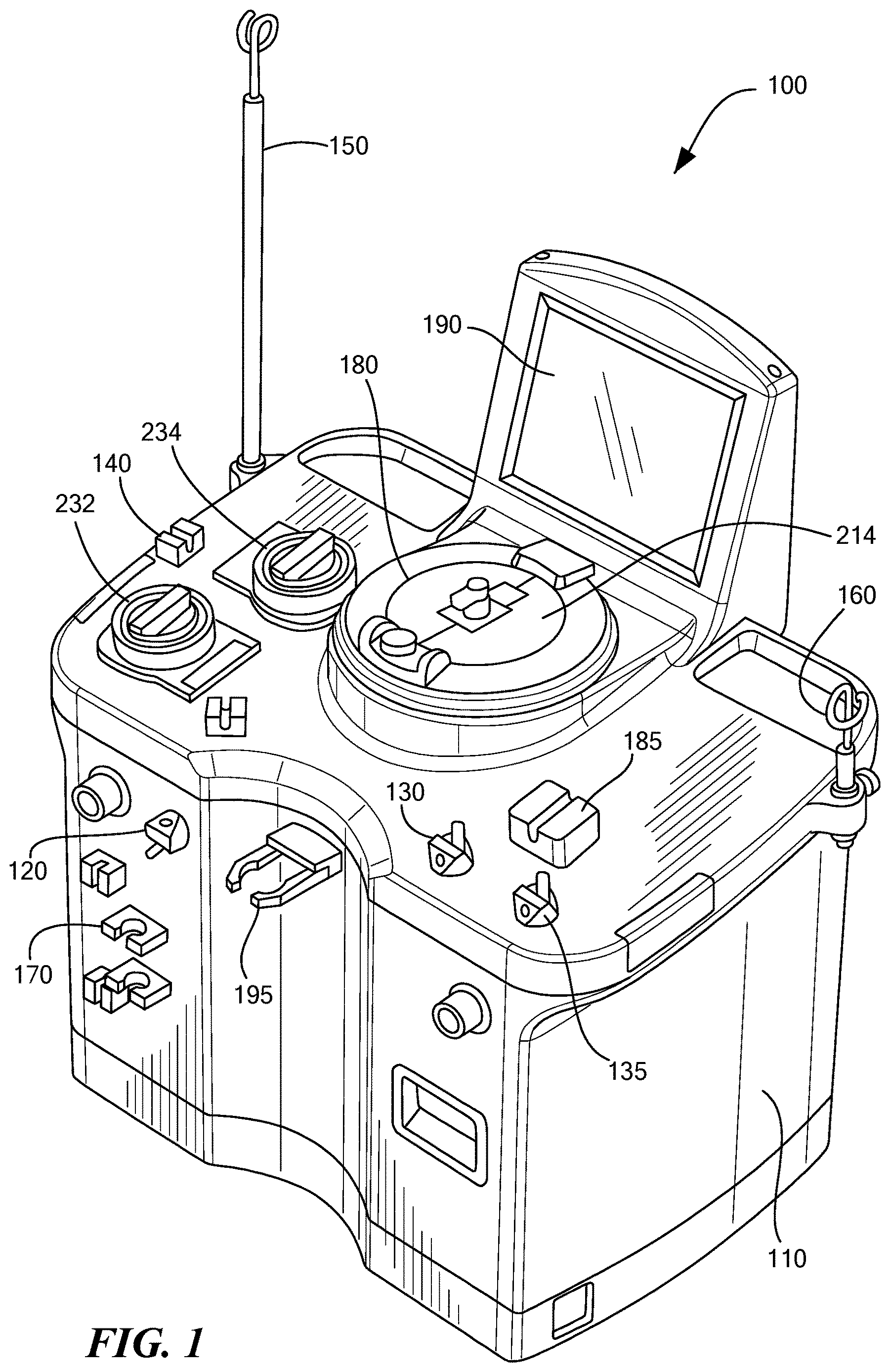 100

150

190

180

234

140

232

214

160

185

130

120

170

195

135

110

FIG. 1