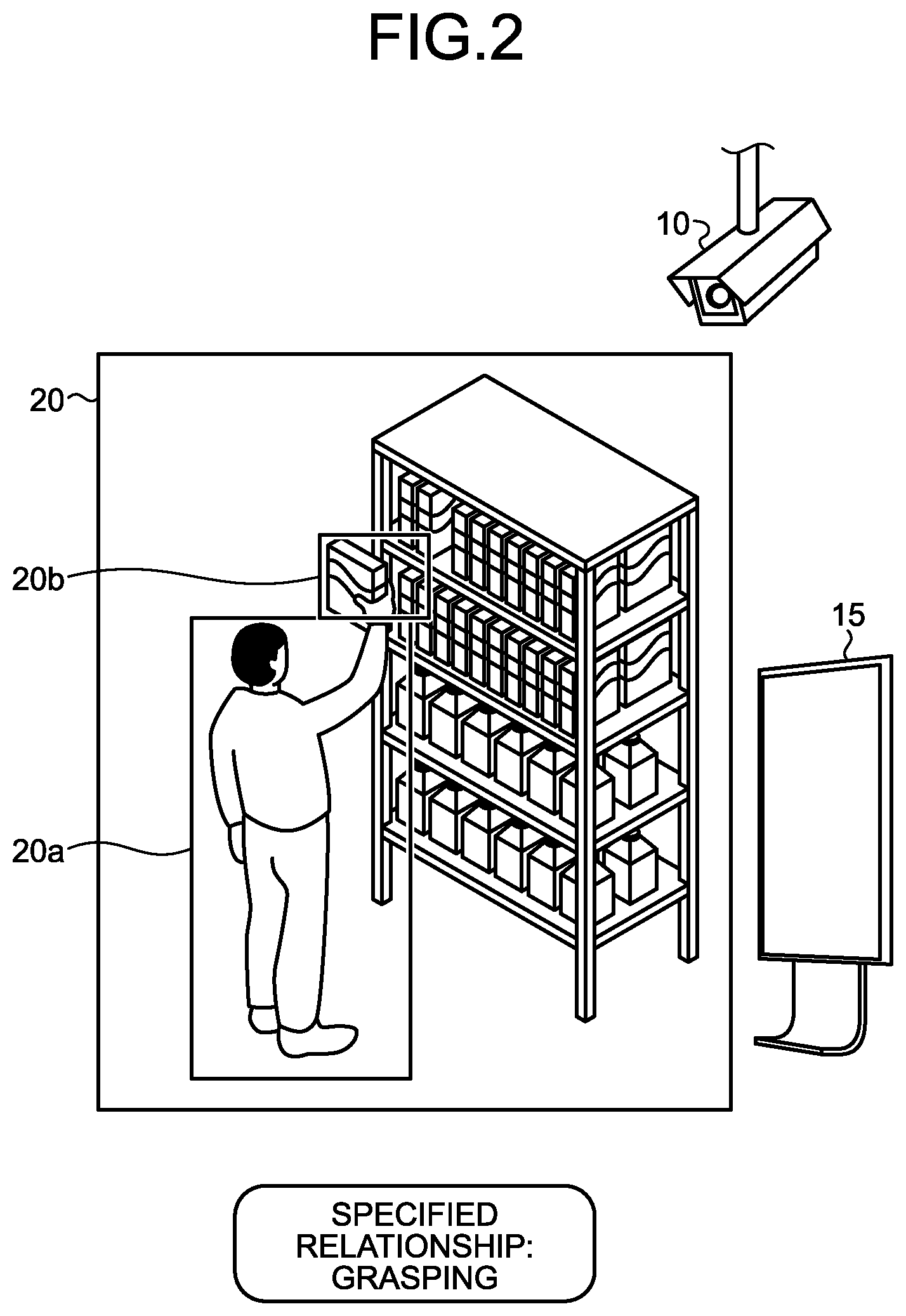 FIG.2

10

20

20b

15

20a

SPECIFIED RELATIONSHIP: GRASPING