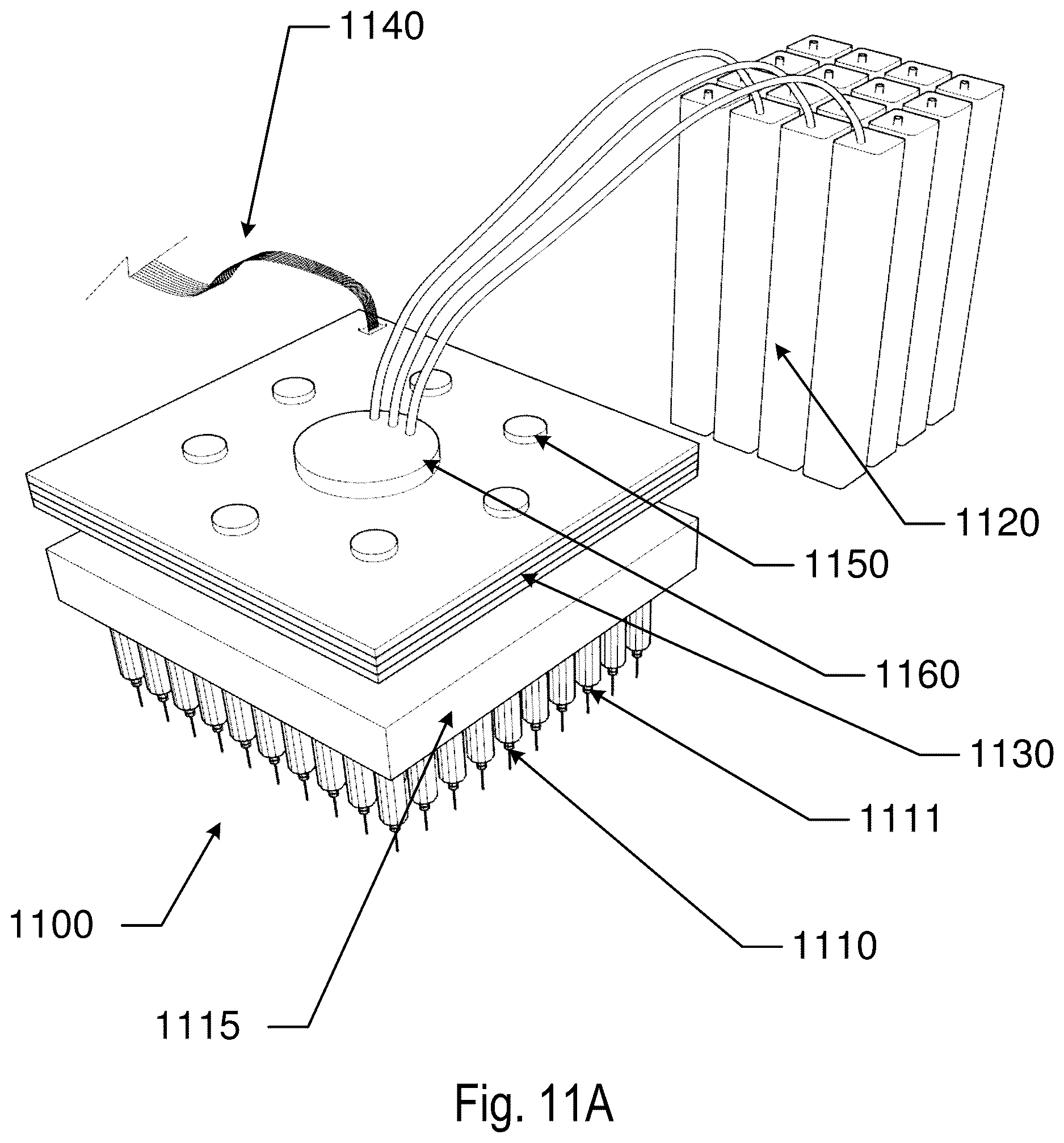 1140

1120

1150

1160

1130

1111

1100

1110

1115

Fig. 11A