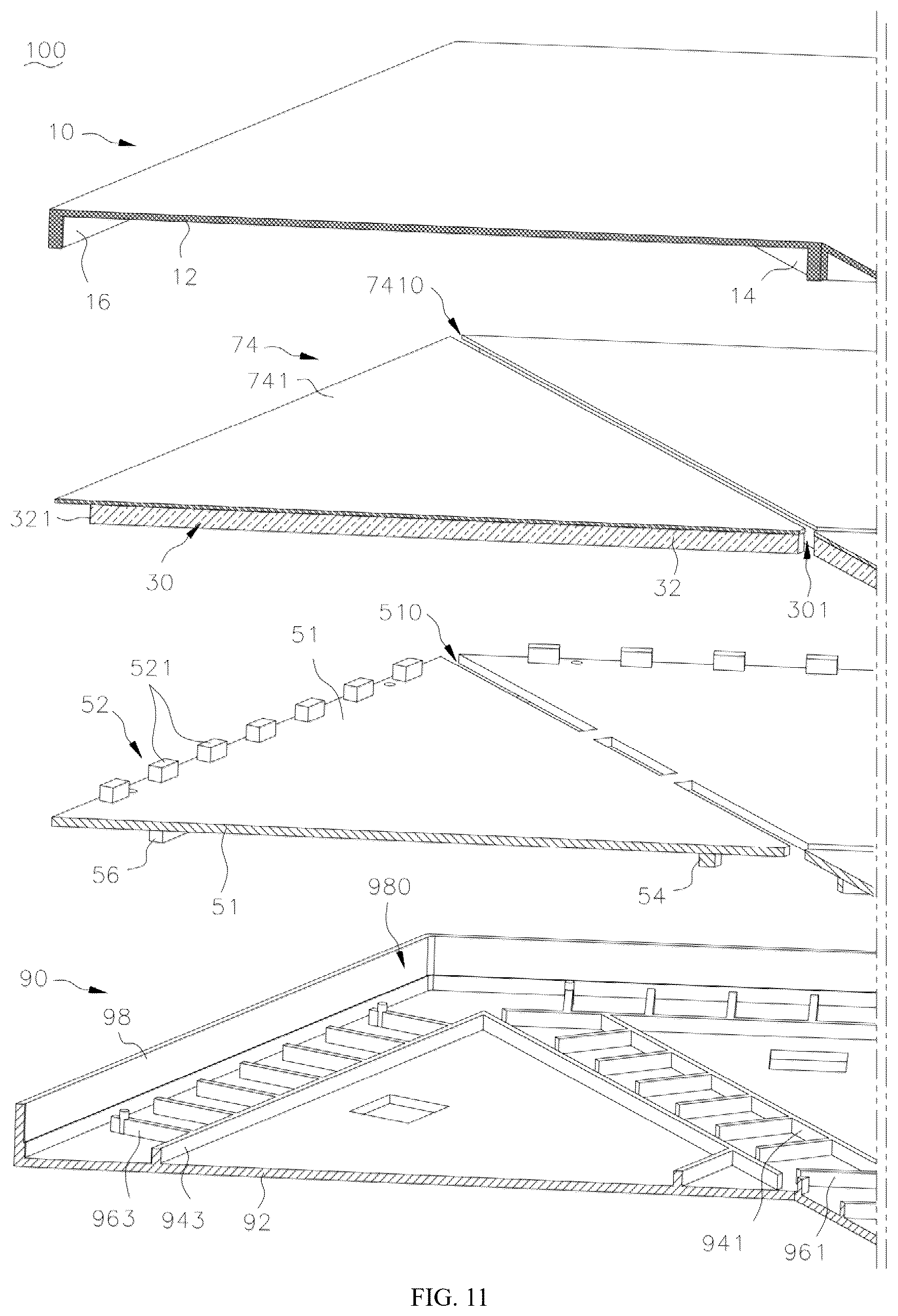 100

10

16

12

14

7410

74

741

321

30

32

301

510

51

521

52

56

51

54

980

90

98

963

943

92

941

961

FIG. 11