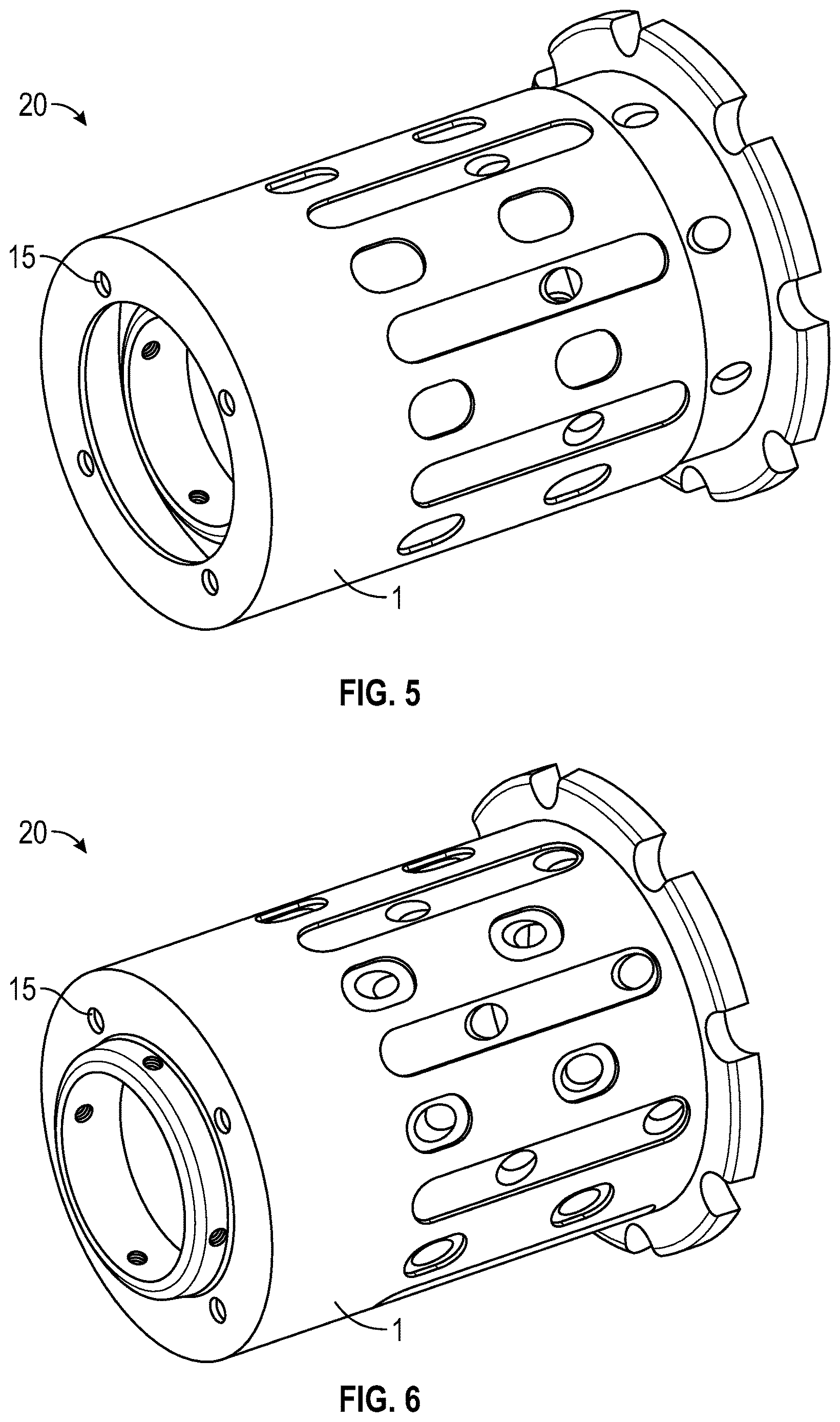 20

15

1

FIG. 5

20

15

1

FIG. 6