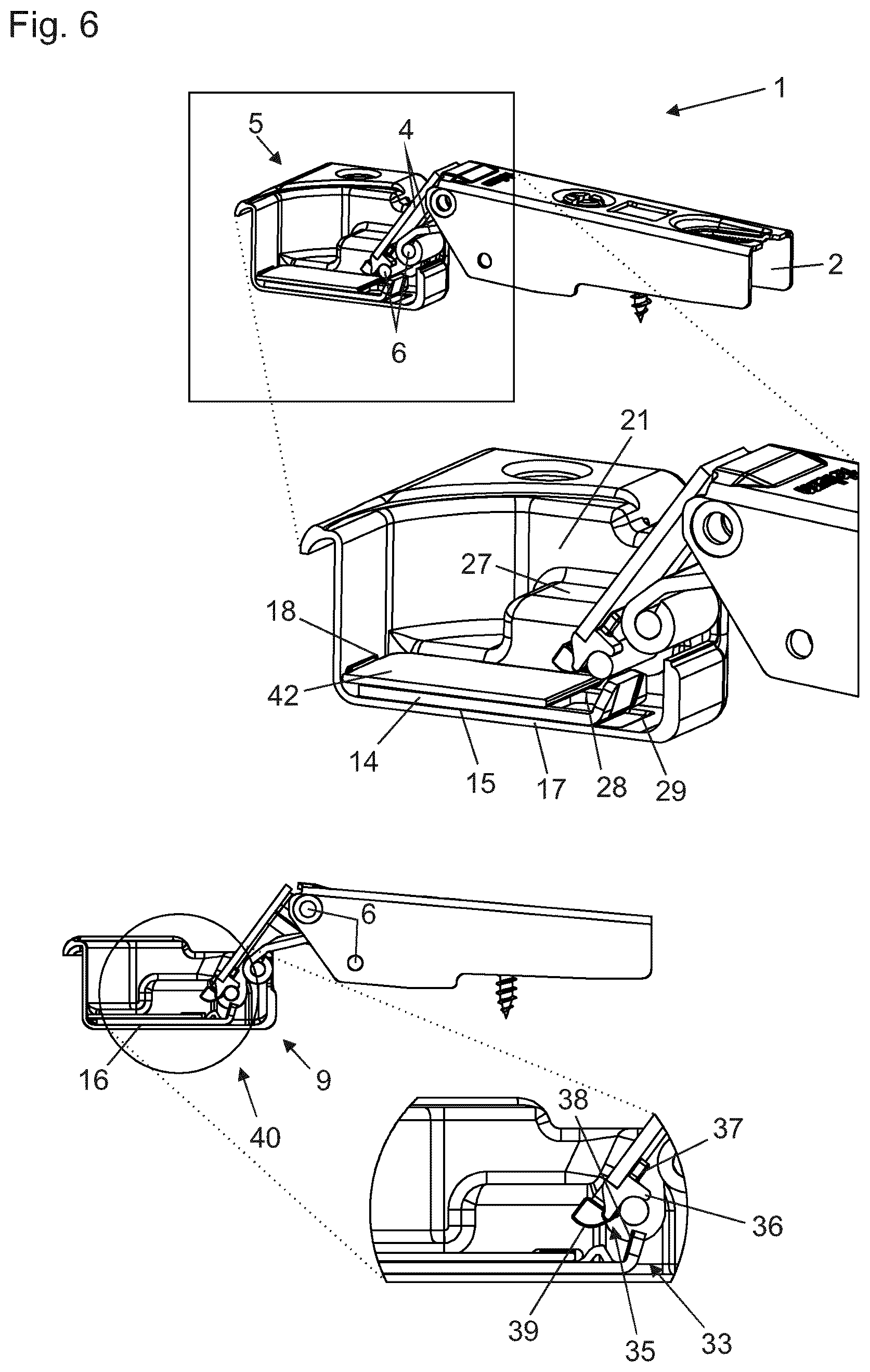 Fig. 6

1
5
4
2
6

21
27
18
42
14
15
17
28
29

6
16
9
40

38
37
36
39
35
33