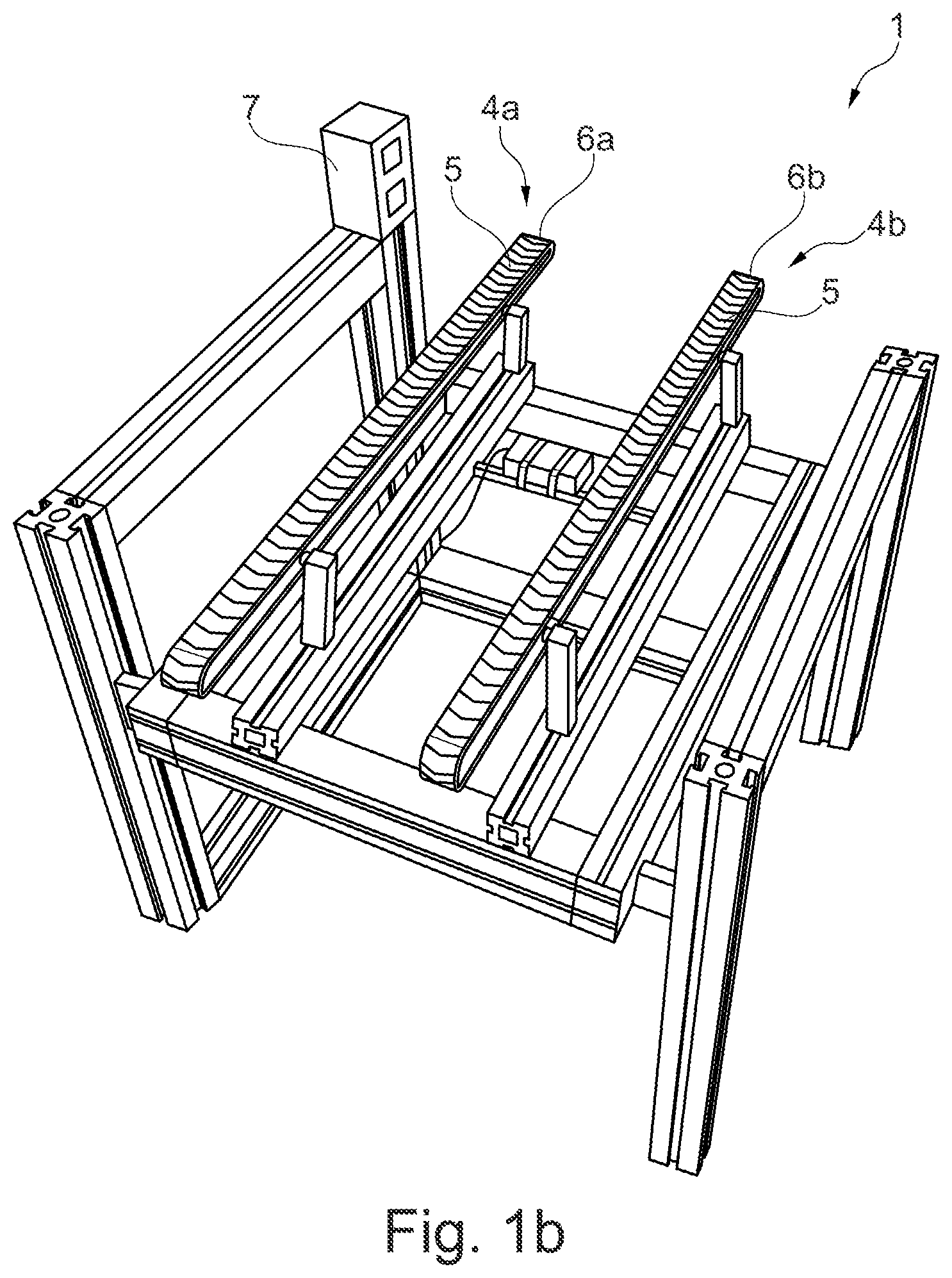 1

7

4a

6a

5

6b

4b

5

Fig. 1b