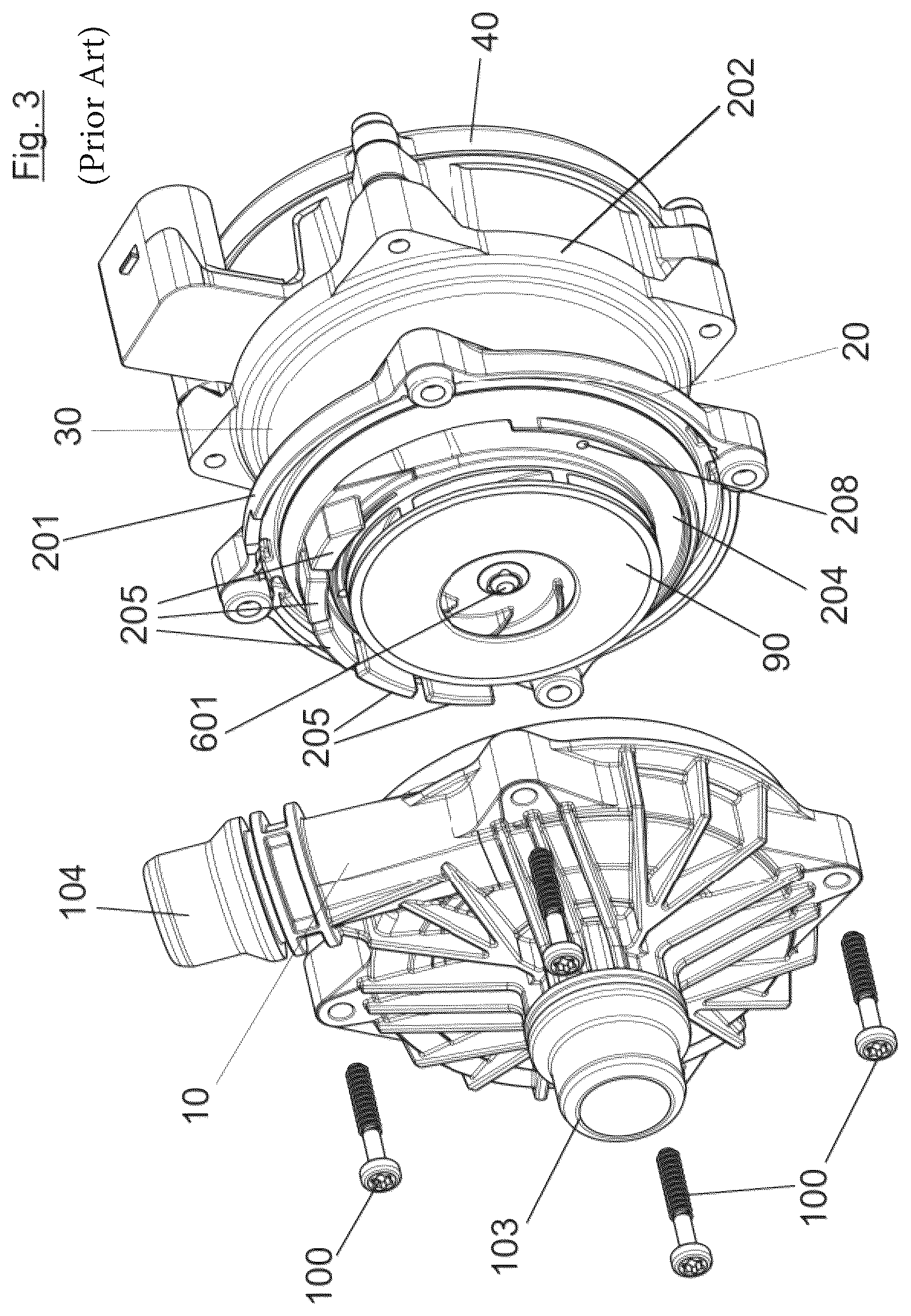 Fig. 3
(Prior Art)

40
202
20
30
201
208
205
204
90
601
205
104
10
100
103
100
100