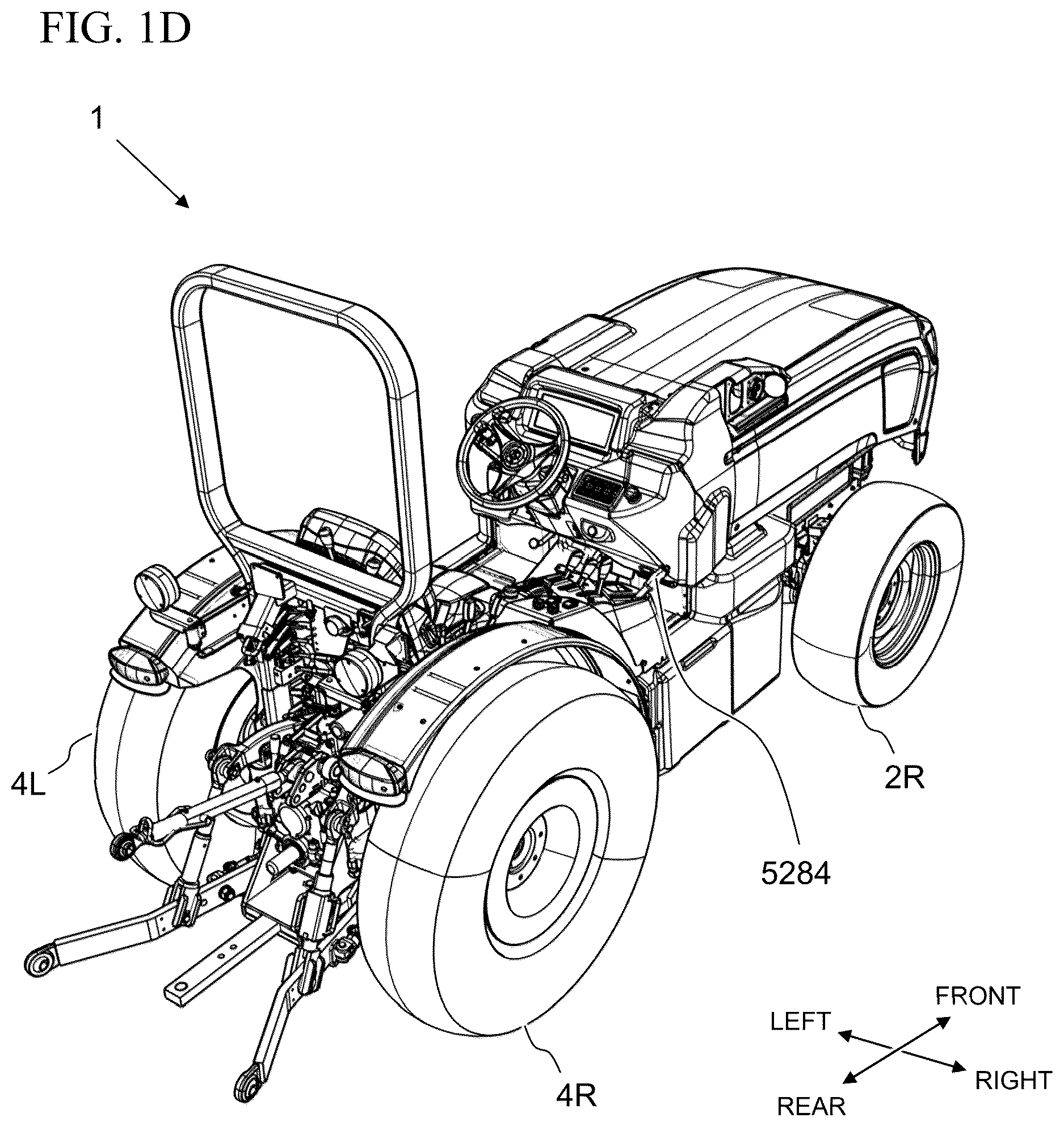 FIG. 1D

1

4L

2R

5284

4R

FRONT

LEFT

RIGHT

REAR