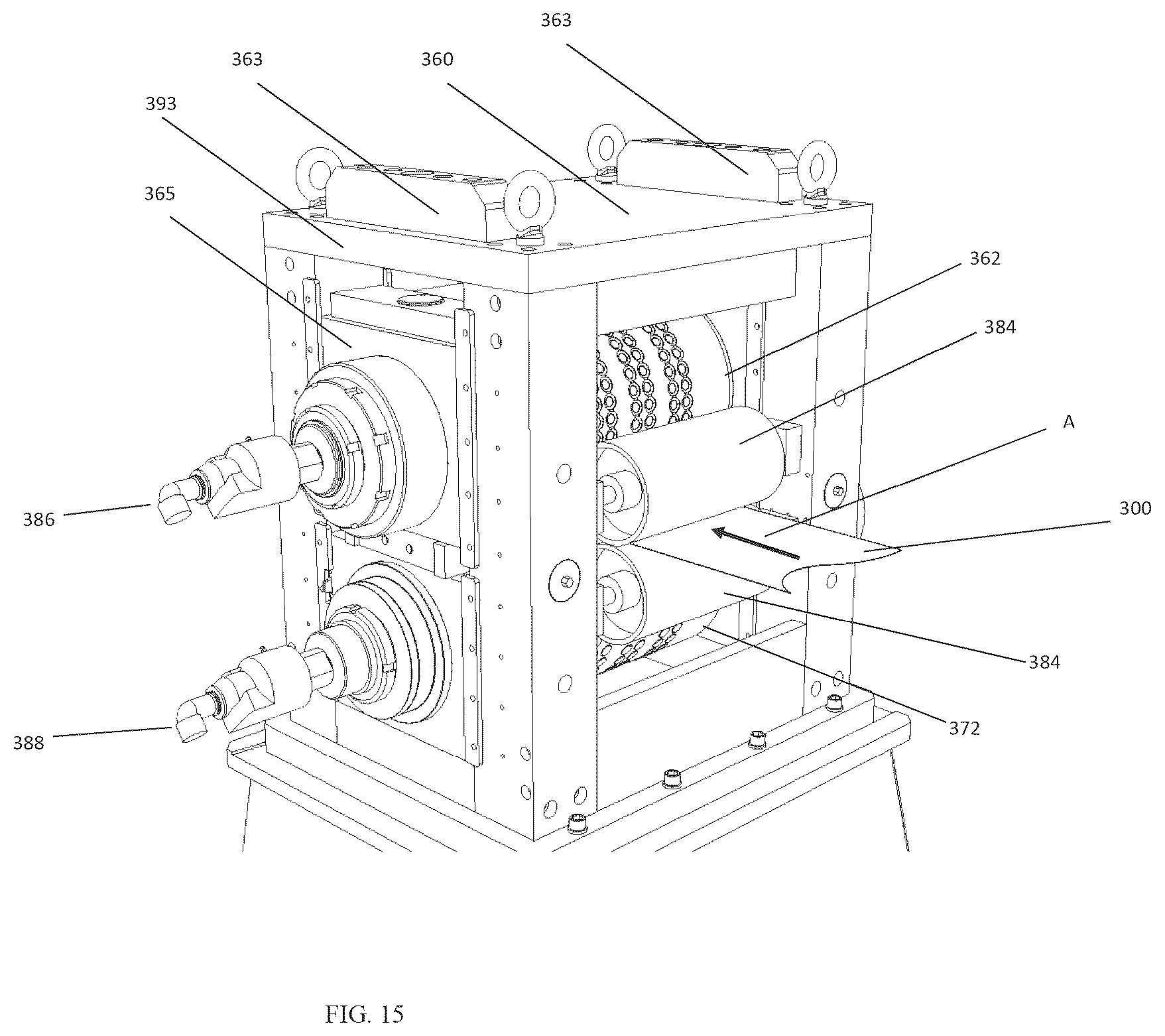 363
363
360
393
365
362
384
A
300
386
384
372
388
FIG. 15