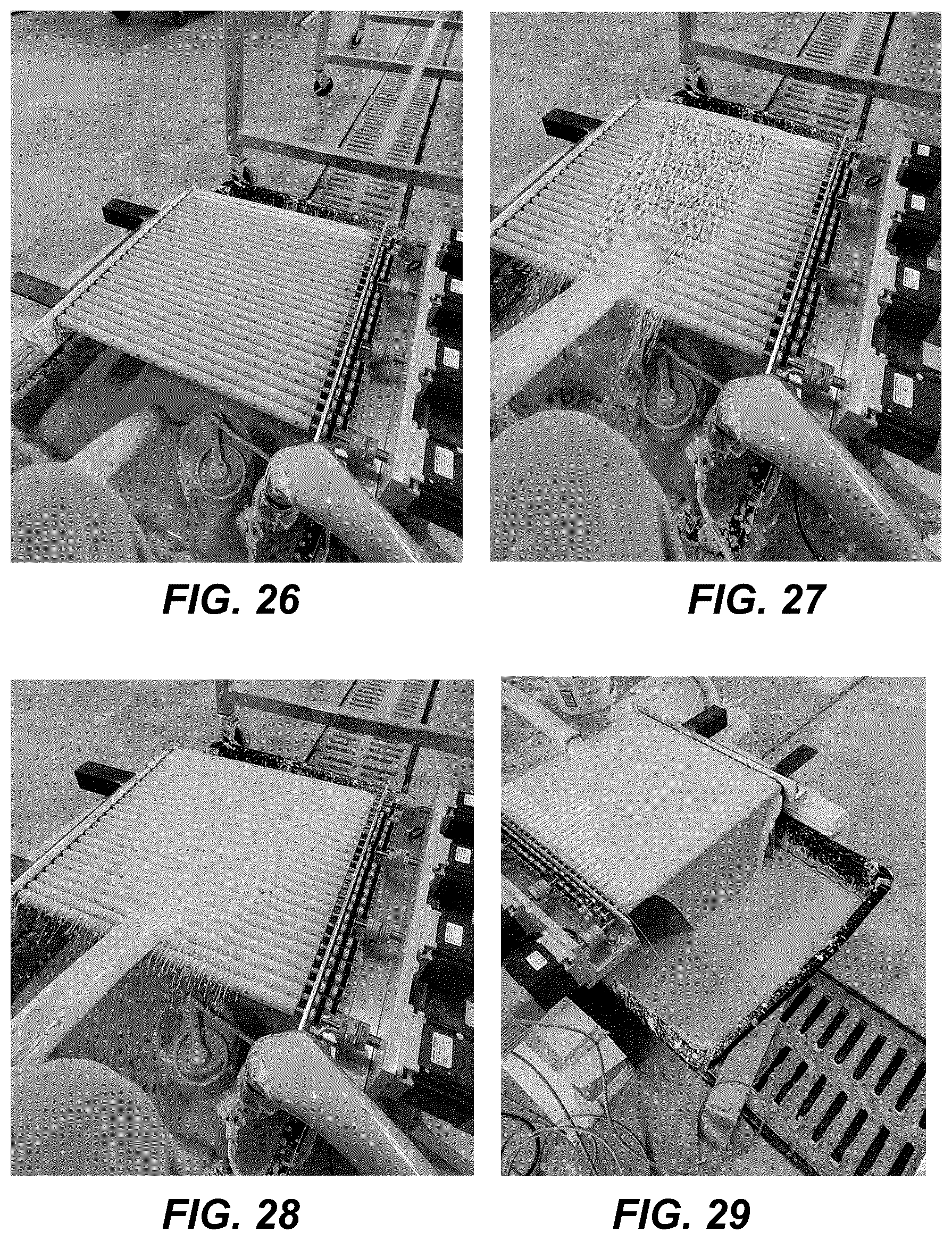 FIG. 26

FIG. 27

FIG. 28

FIG. 29