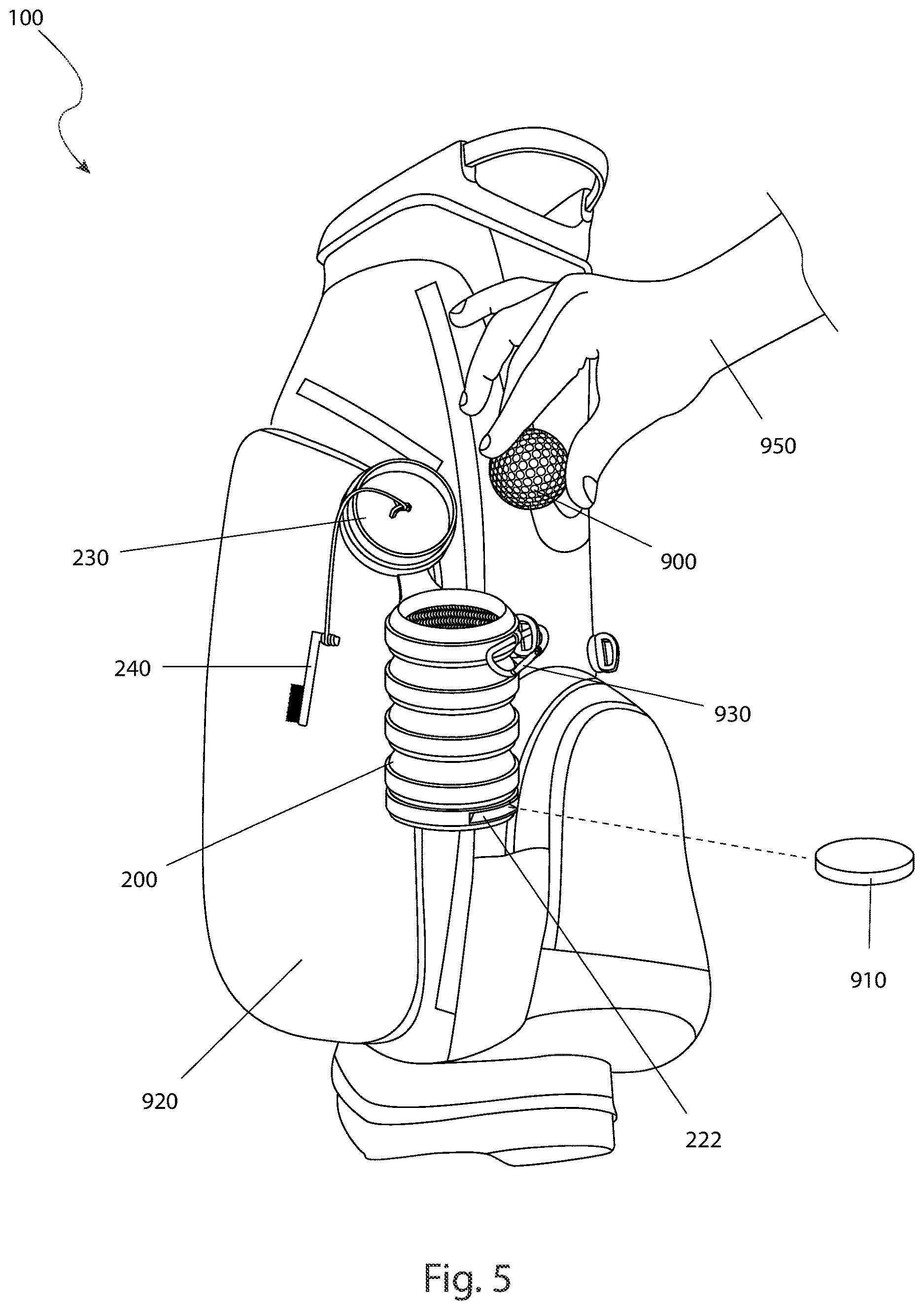 100

950

230

900

240

930

200

910

920

222

Fig. 5