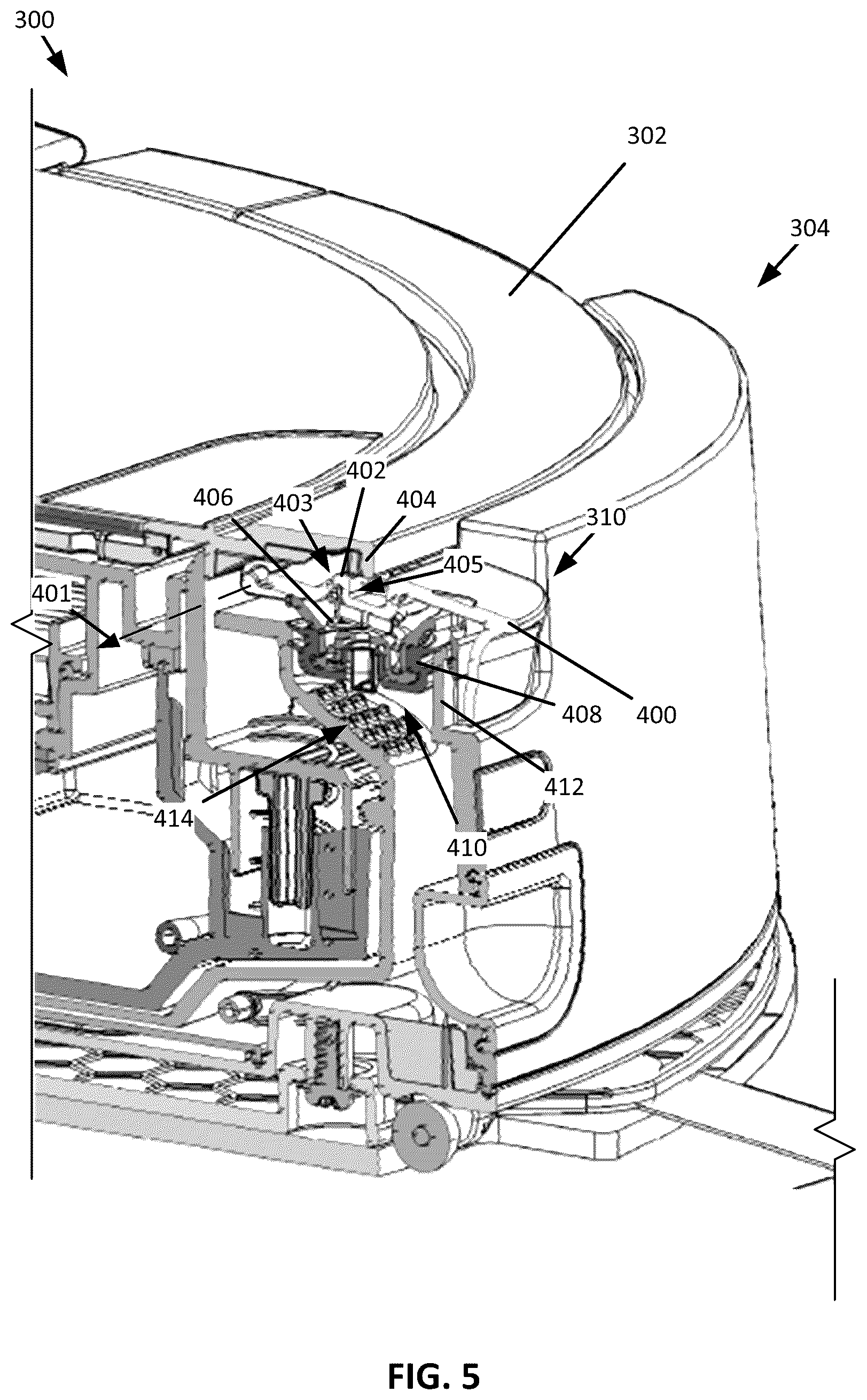 300

302

304

402

406

403

404

310

405

401

408

400

412

414

410

FIG. 5