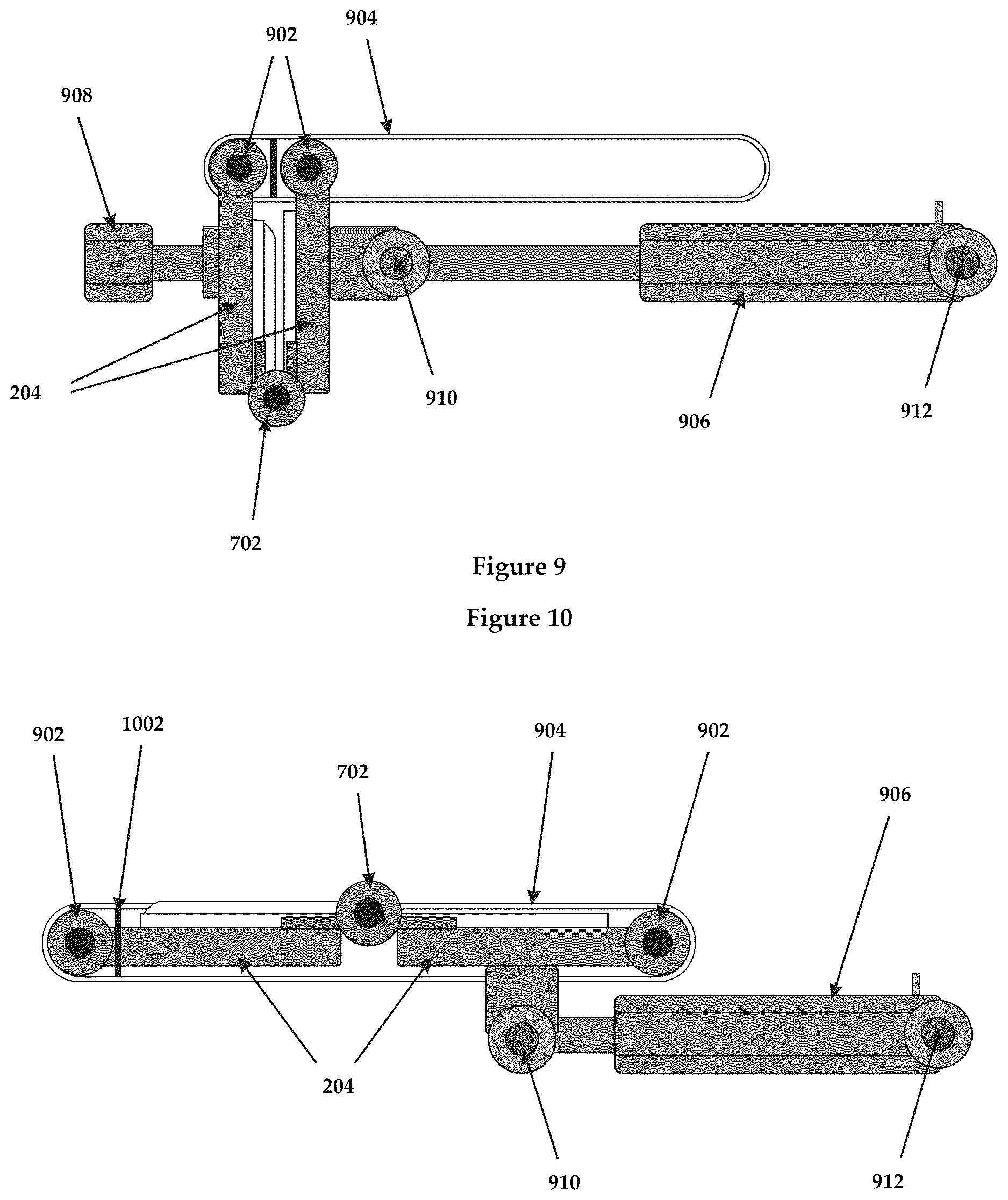 904
902
908
204
910
906
912
702
Figure 9
Figure 10
902
1002
904
902
702
906
204
910
912