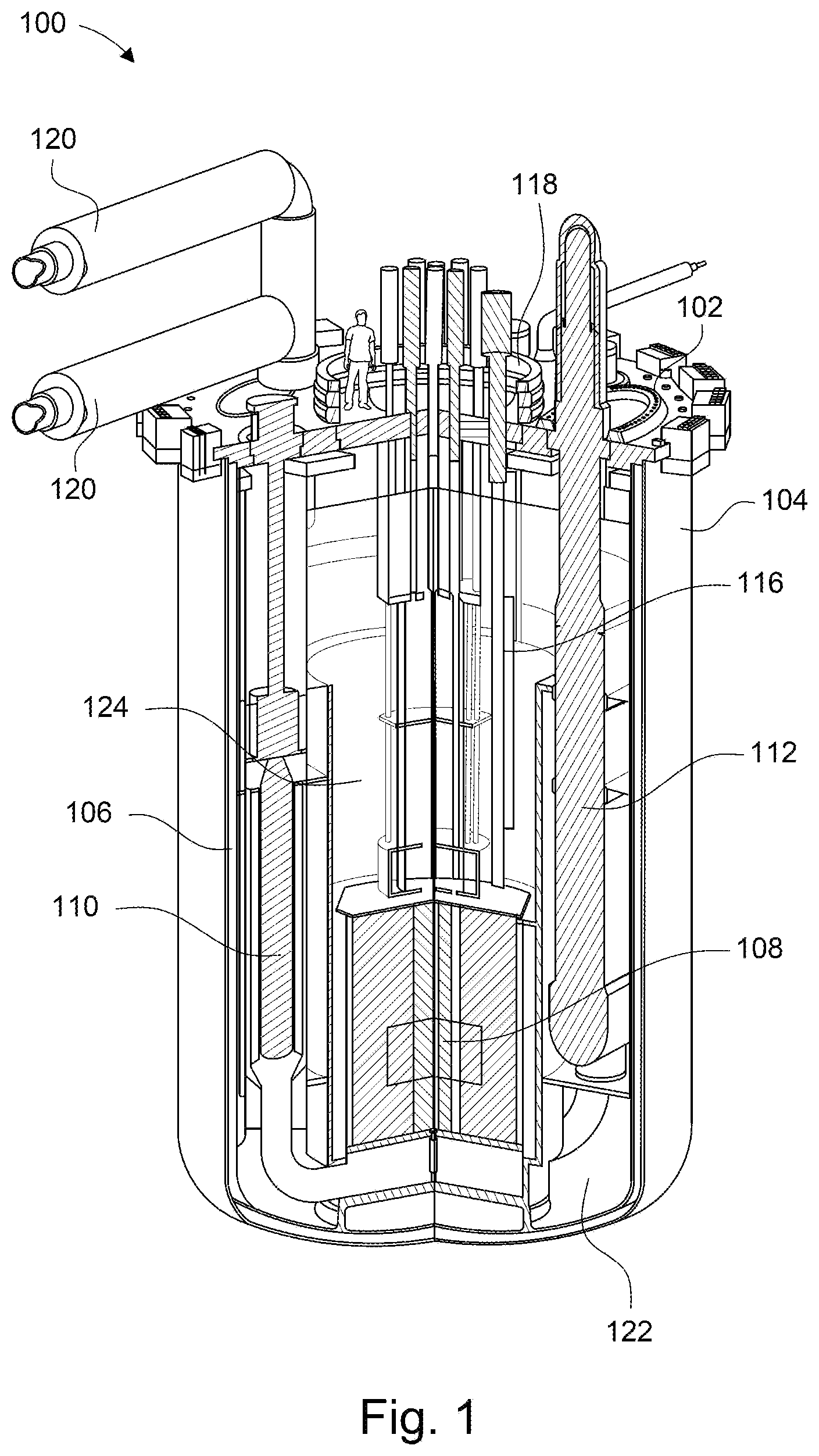 100

120

118

102

120

104

116

124

112

106

110

108

122

Fig. 1