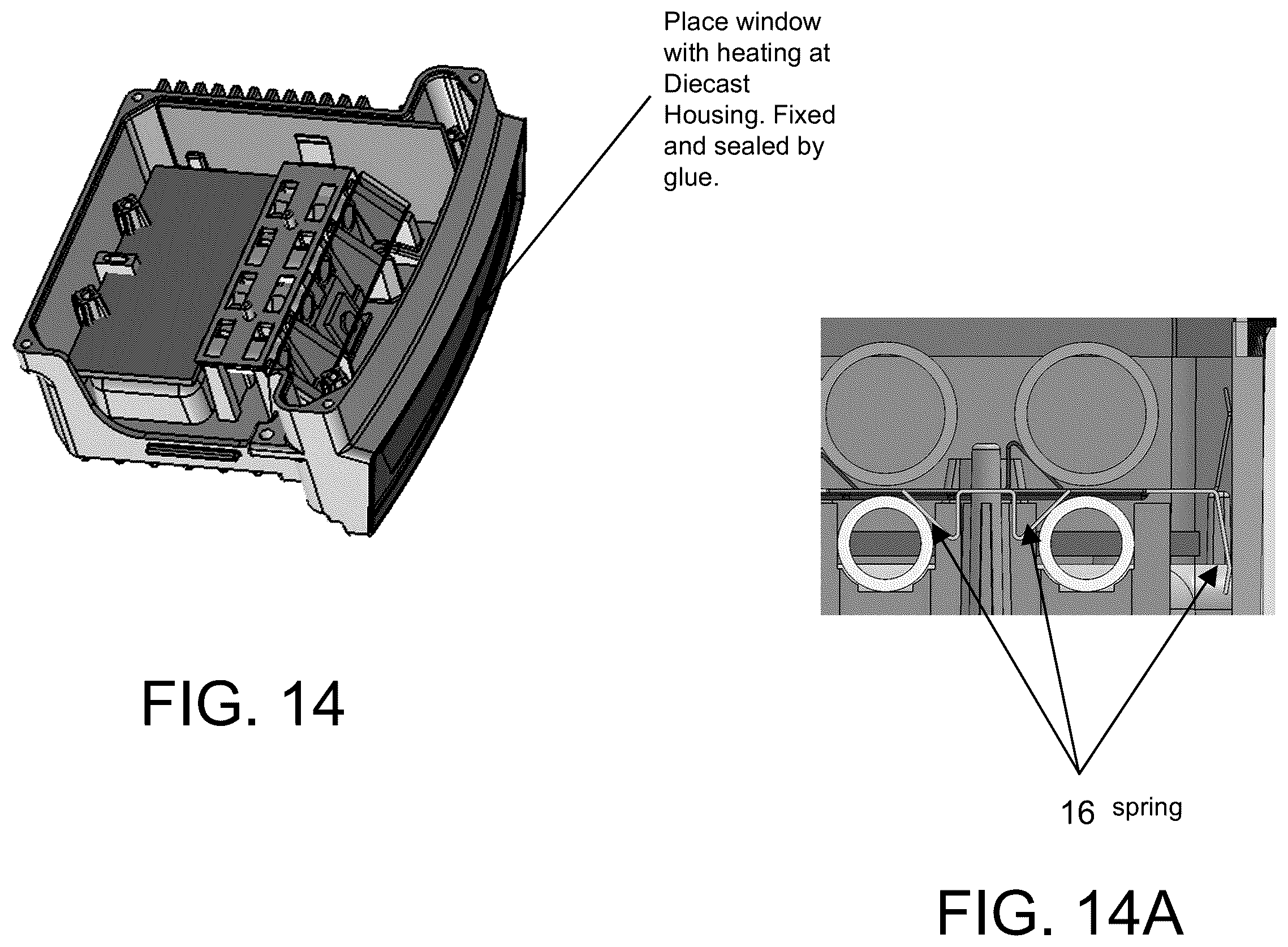 Place window with heating at Diecast Housing. Fixed and sealed by glue.

FIG. 14

16 spring

FIG. 14A