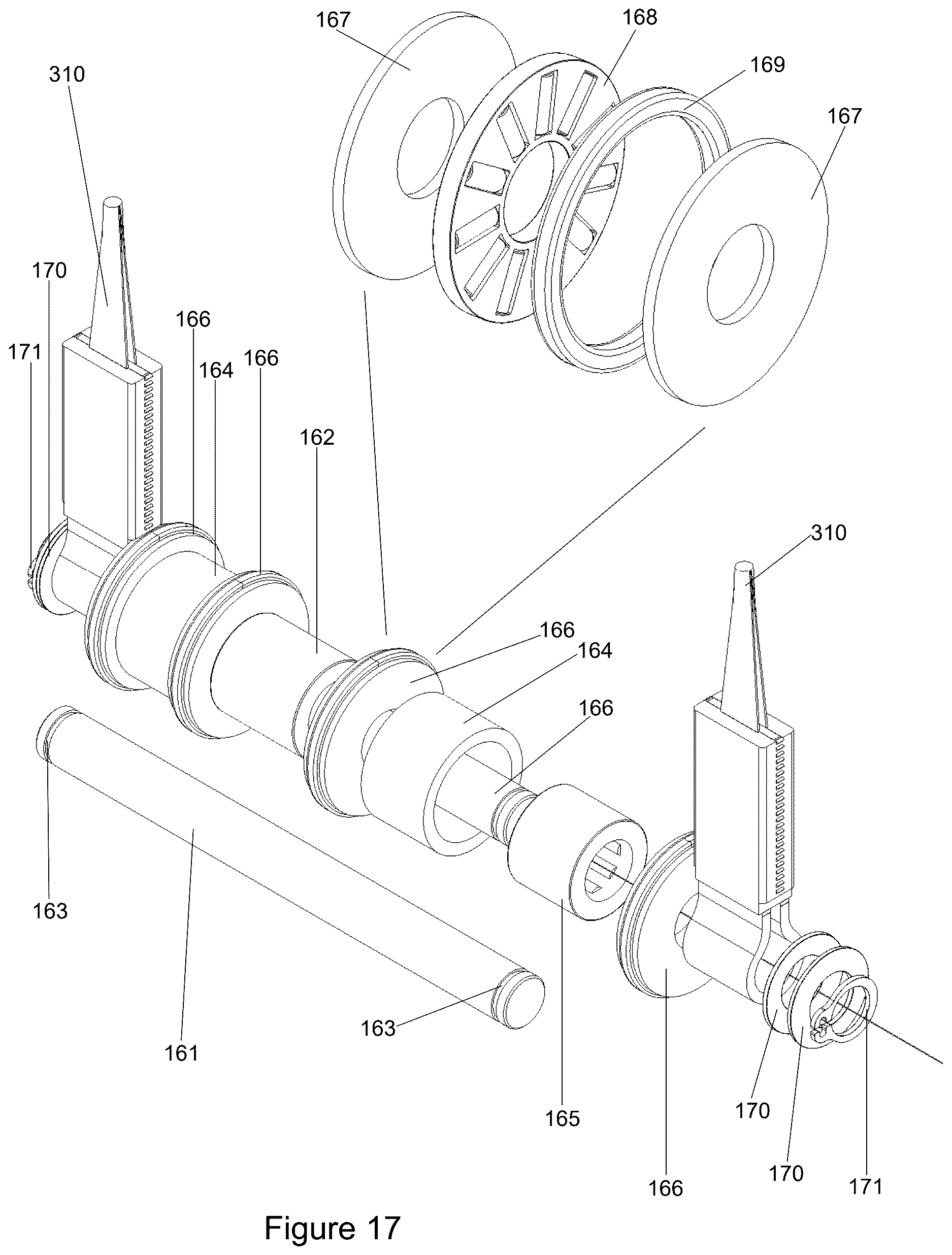 167
168
169
167
310
170
171
166
164
166
162
310
166
164
166
163
161
163
165
166
170
170
171
Figure 17