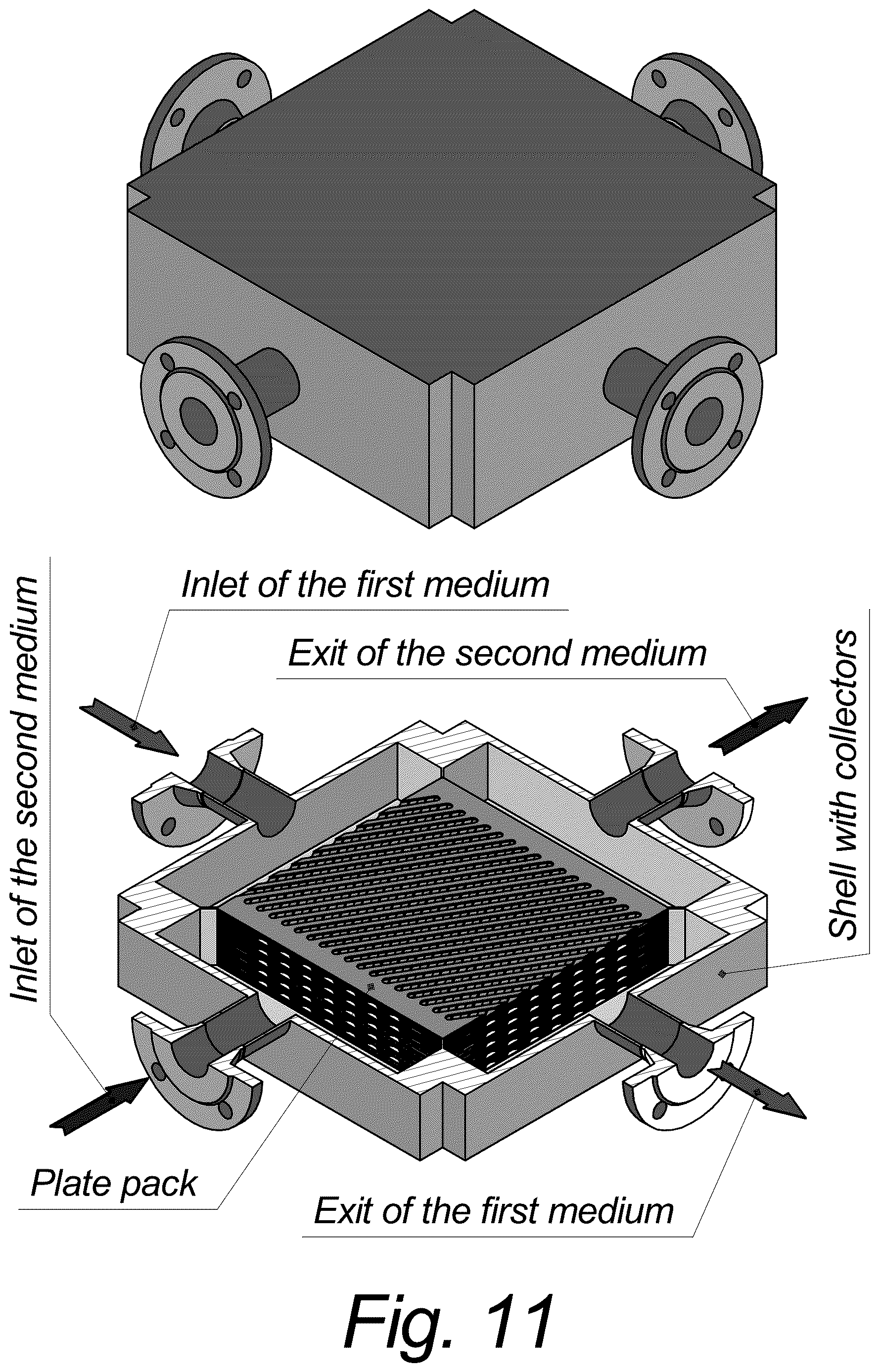 Inlet of the second medium

Inlet of the first medium

Exit of the second medium

Shell with collectors

Plate pack

Exit of the first medium

Fig. 11