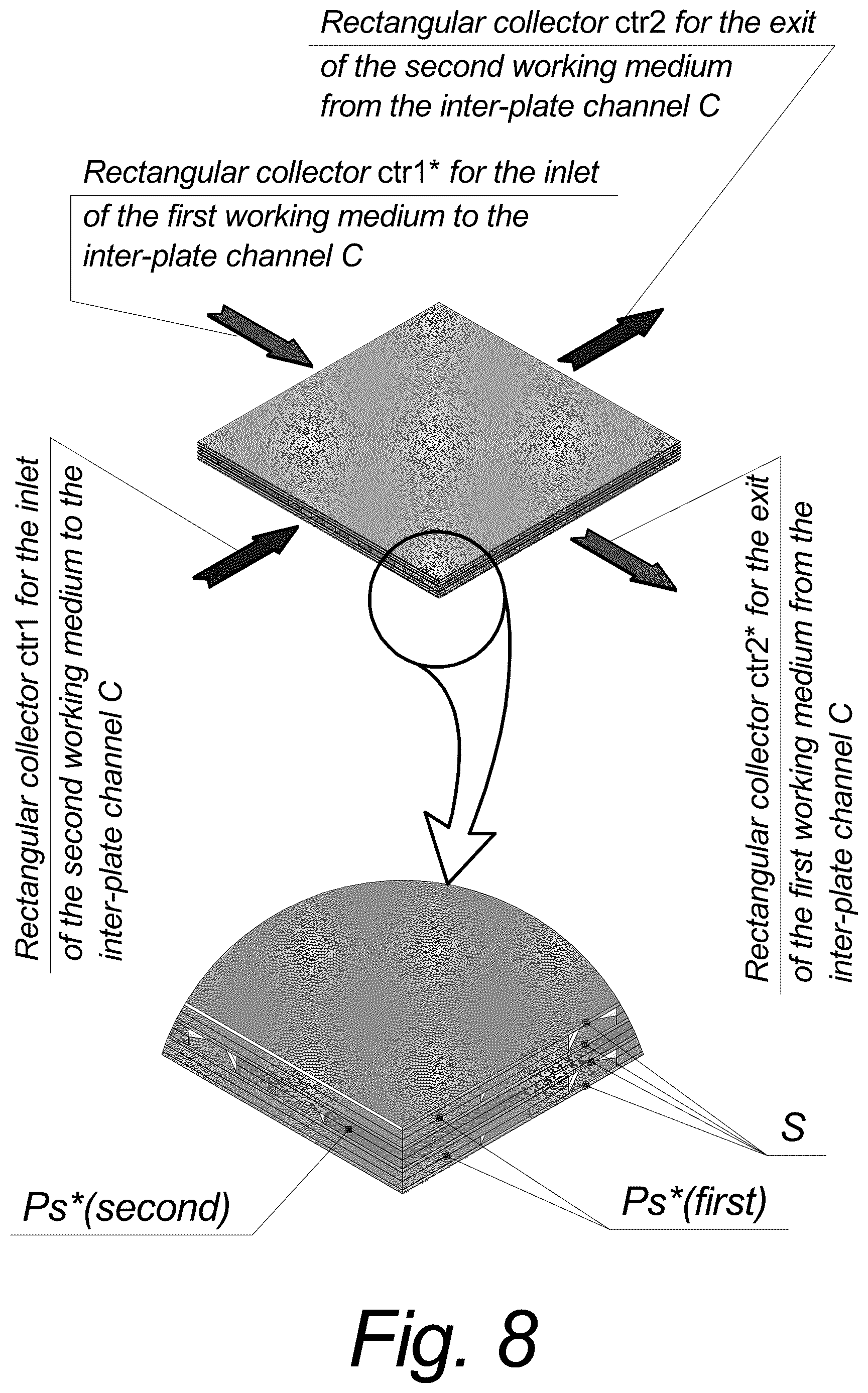 Rectangular collector ctr2 for the exit of the second working medium from the inter-plate channel C

Rectangular collector ctr1* for the inlet of the first working medium to the inter-plate channel C

Rectangular collector ctr1 for the inlet of the second working medium to the inter-plate channel C

Rectangular collector ctr2* for the exit of the first working medium from the inter-plate channel C

S

Ps*(second)

Ps*(first)

Fig. 8