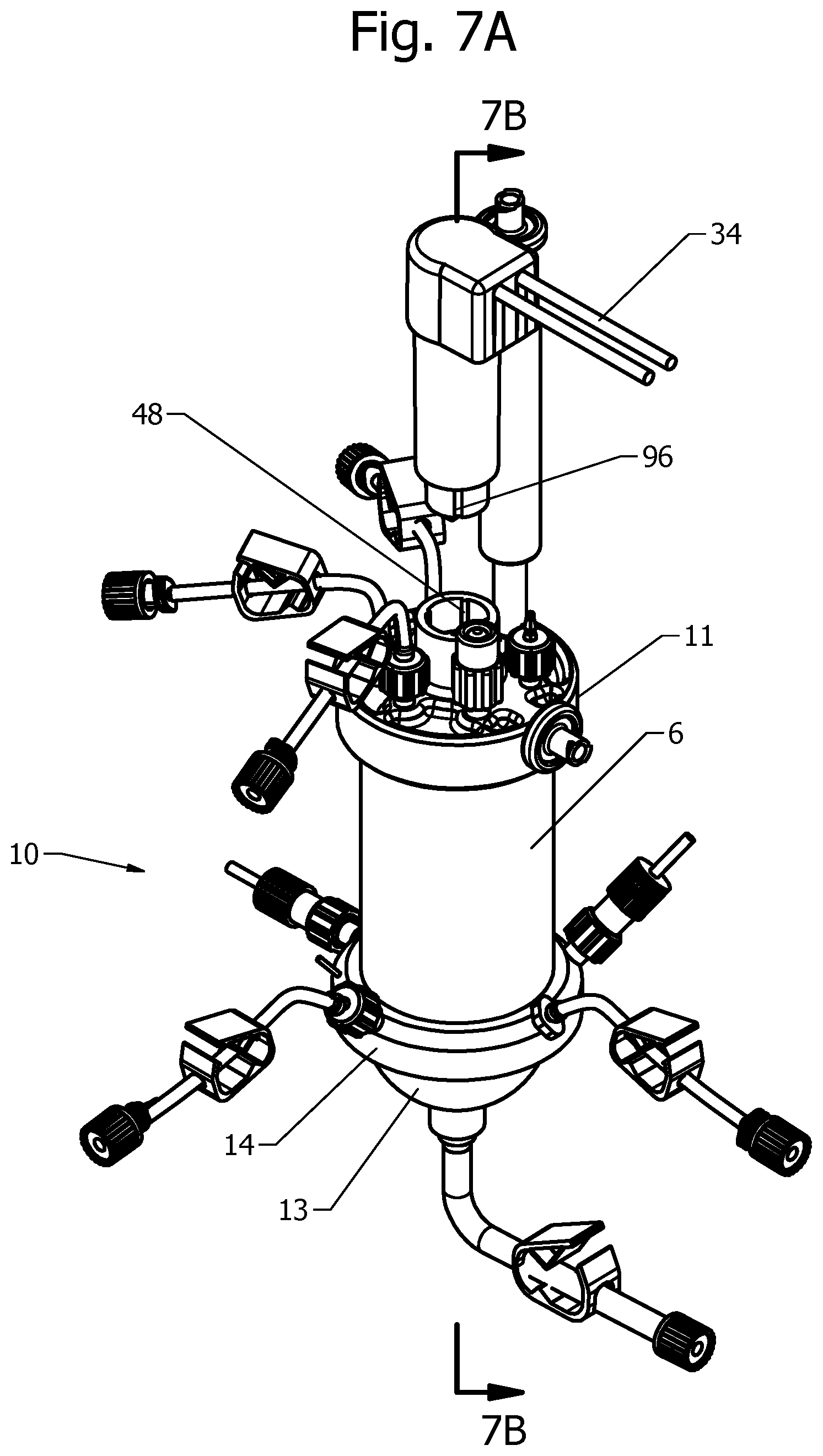 Fig. 7A

7B

34

48

96

11

6

10

14

13

7B