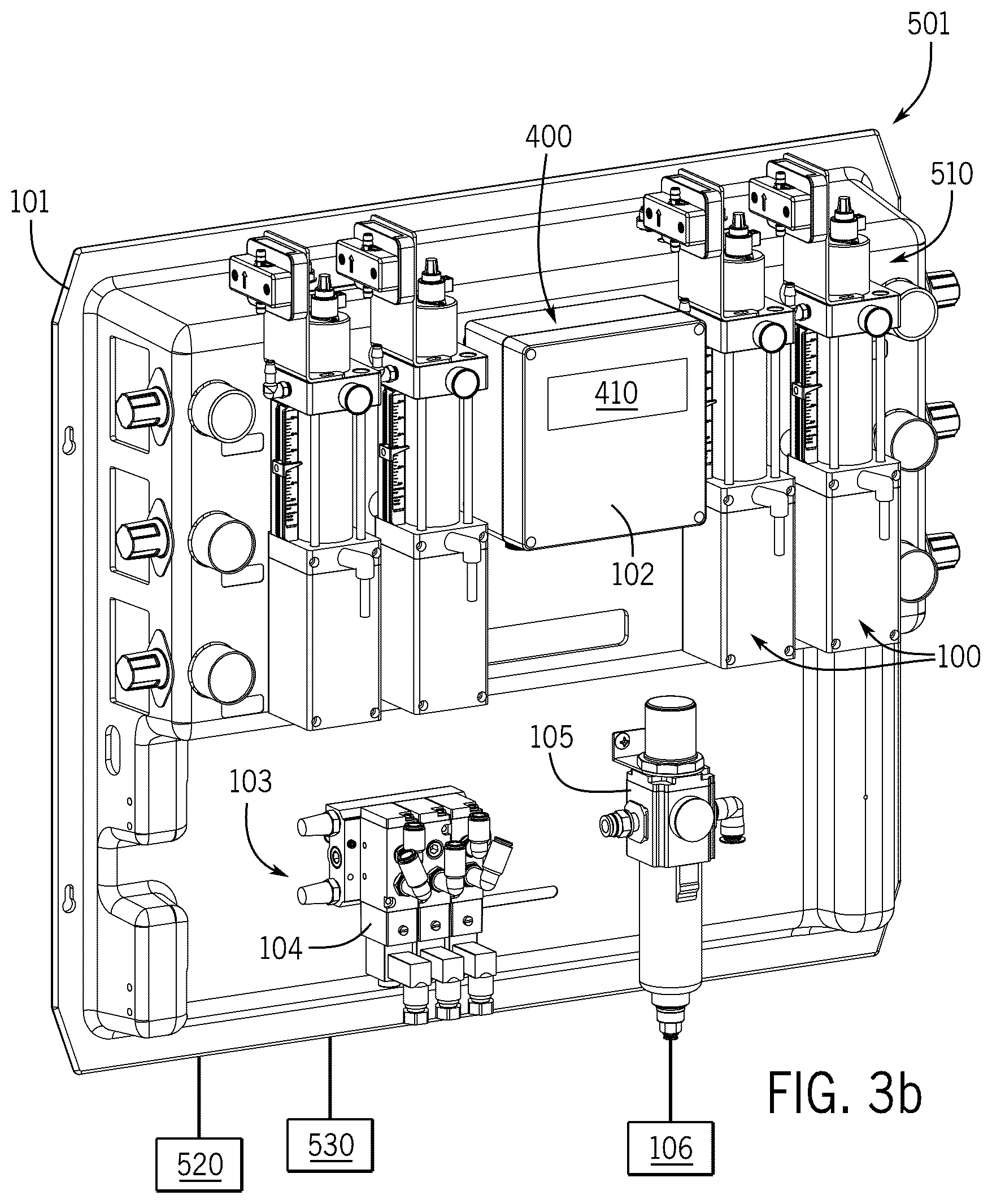 501

400

510

101

410

102

100

105

103

104

FIG. 3b

520

530

106