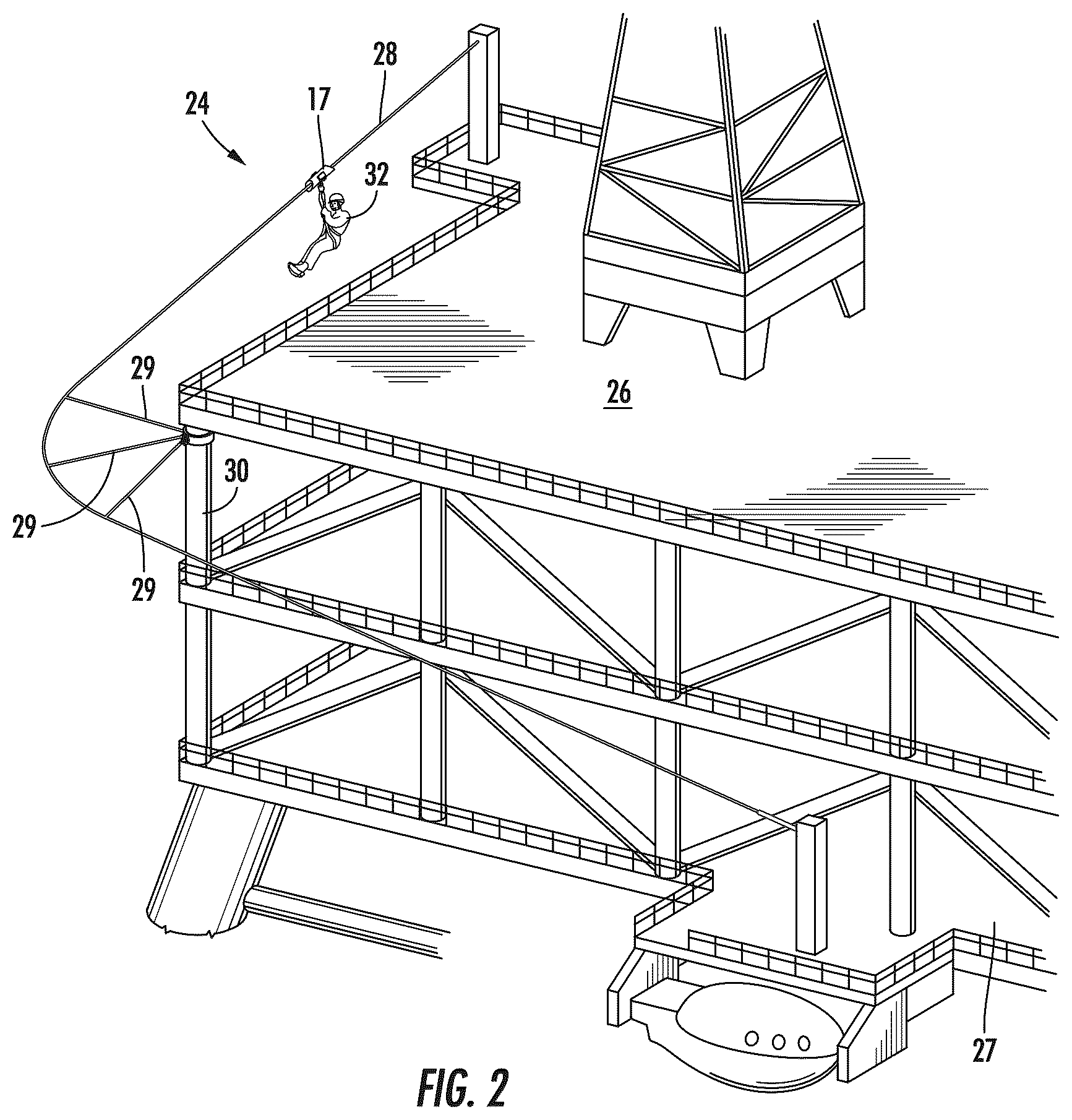 28
24
17
32
29
26
30
29
29
27
FIG. 2