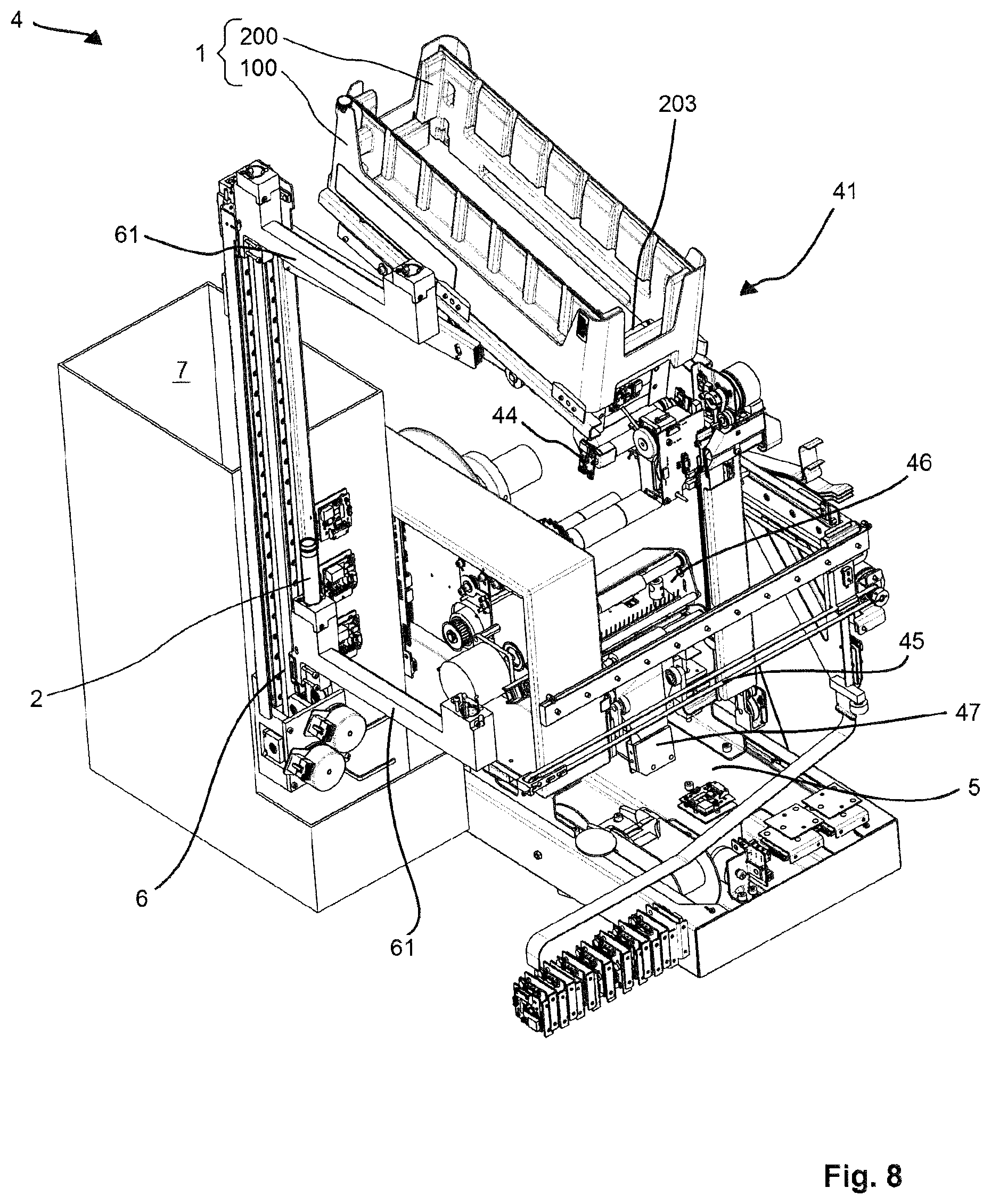 4

1 200
100

203

41

61

7

44

46

2

45

47

5

6

61

Fig. 8