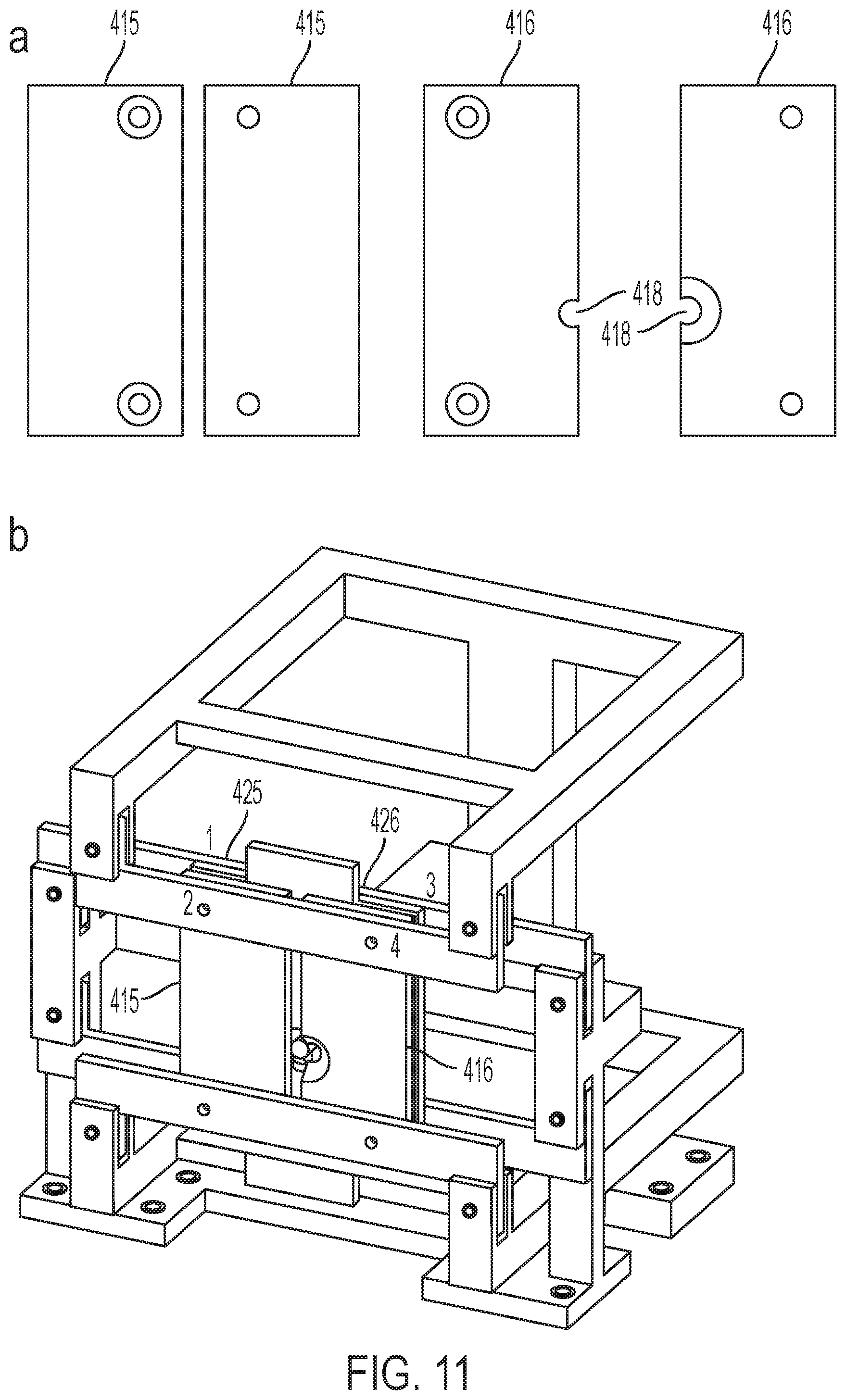 a

415 415 416 416

418
418

b

425
1
426
3
2
4
415
416

FIG. 11