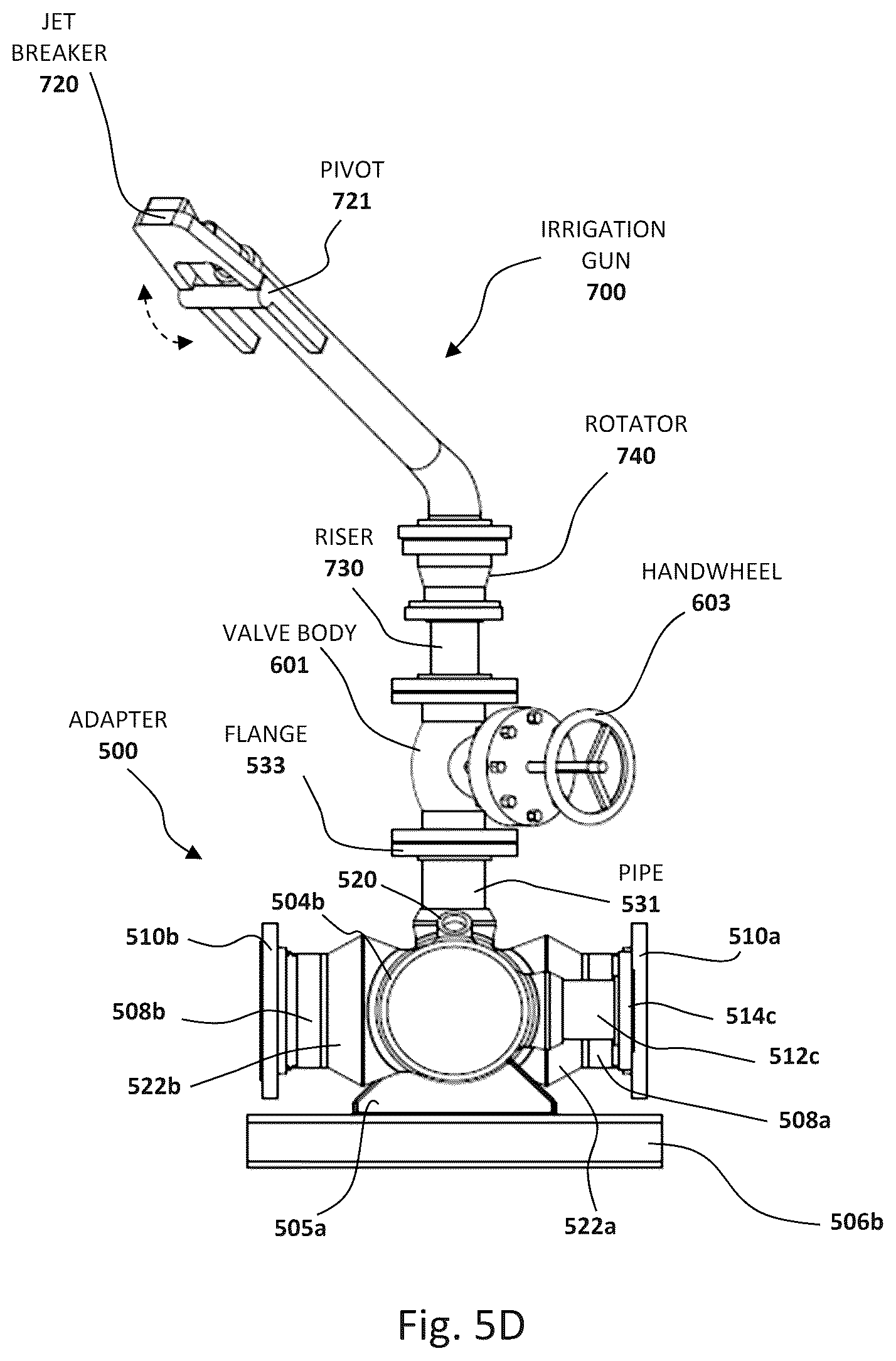 JET BREAKER 720

PIVOT 721

IRRIGATION GUN 700

ROTATOR 740

RISER 730

HANDWHEEL 603

VALVE BODY 601

ADAPTER 500

FLANGE 533

PIPE 531

520

504b

510b

510a

508b

514c

512c

522b

508a

505a

522a

506b

Fig. 5D