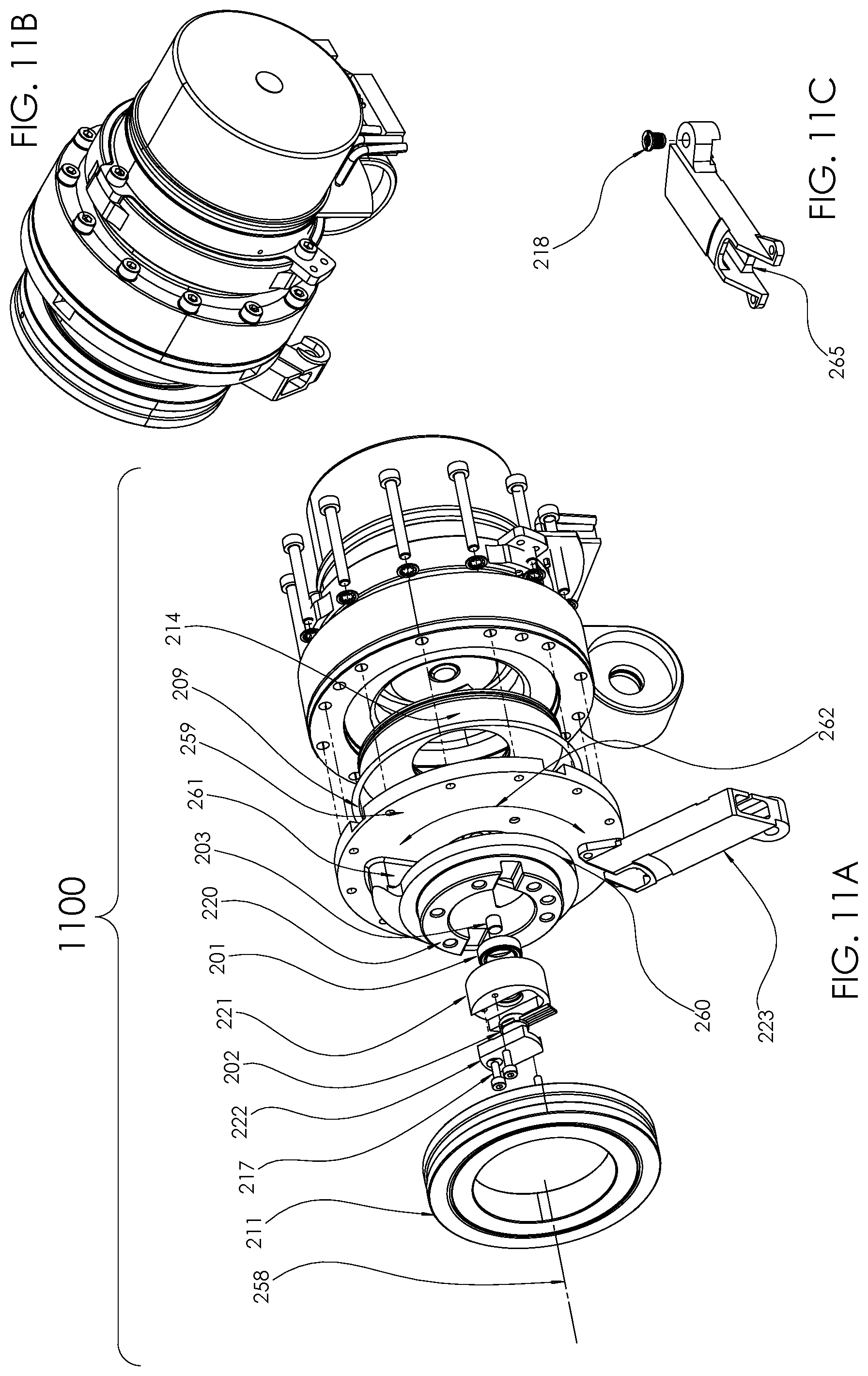 FIG. 11B

FIG. 11C

218

265

1100

214

209

259

261

203

220

201

221

202

222

217

211

258

262

260

223

FIG. 11A