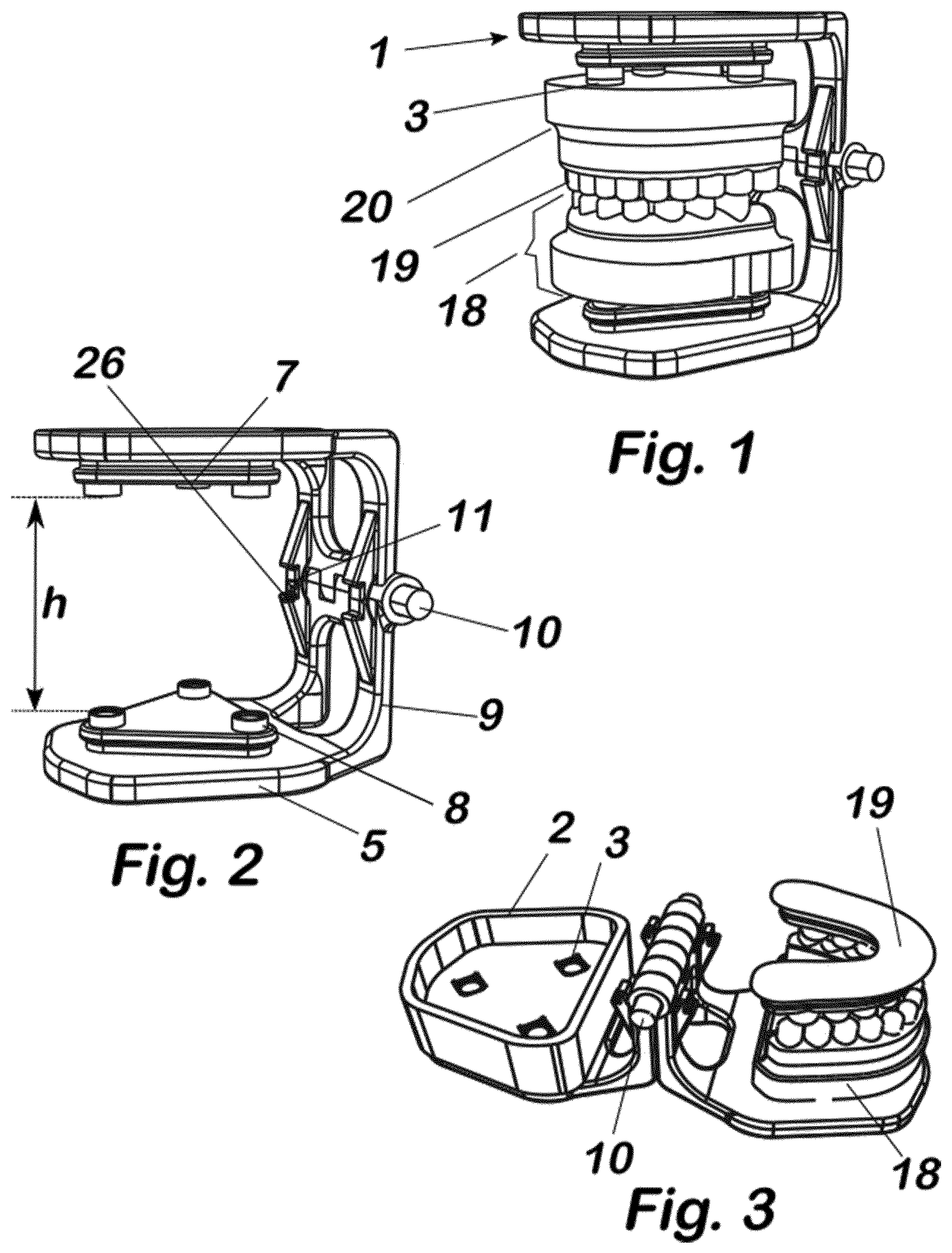 1
3
20
19
18
Fig. 1

26
7
11
h
10
9
8
5
Fig. 2

2
3
19
10
18
Fig. 3