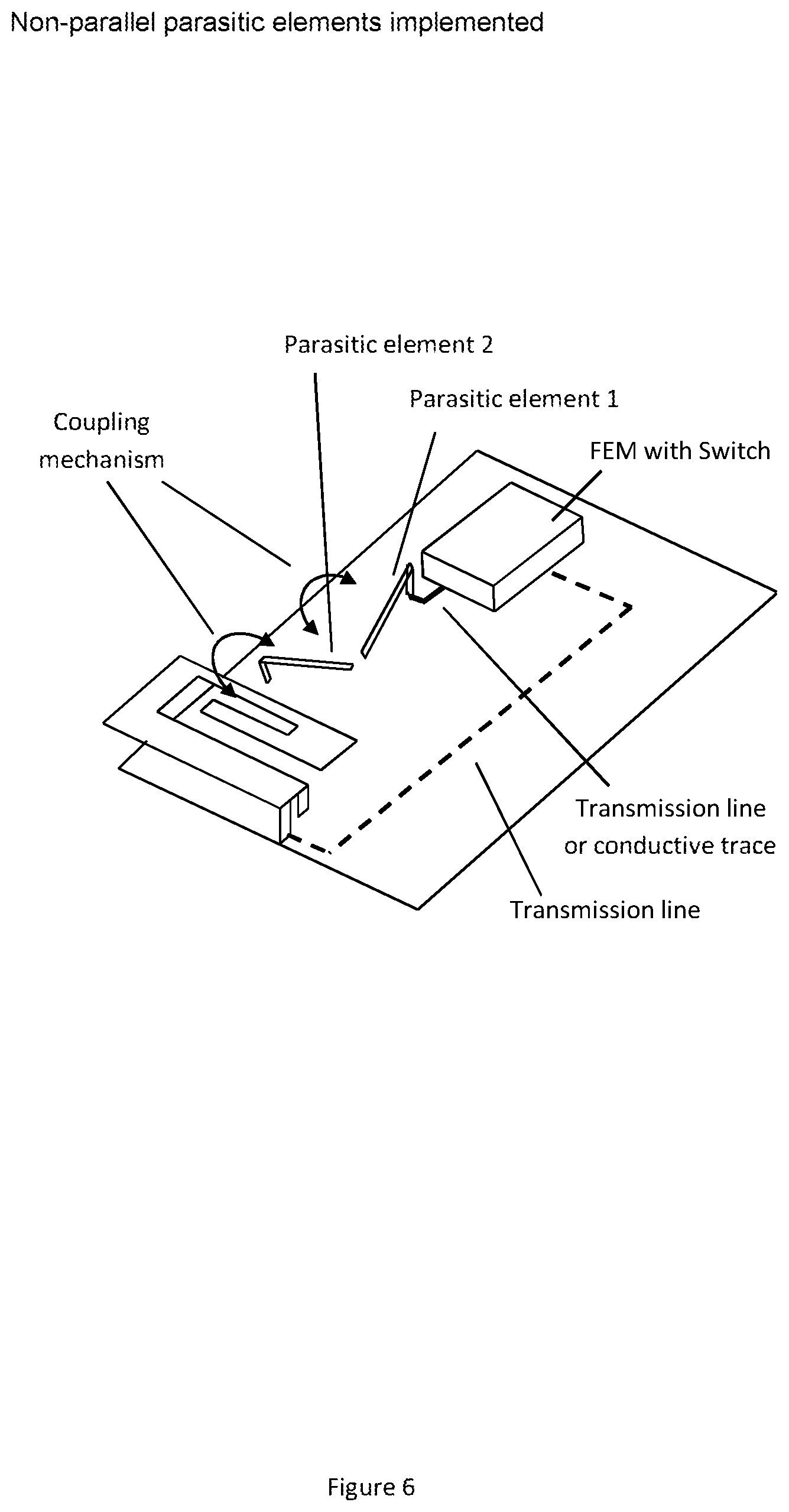 Non-parallel parasitic elements implemented

Parasitic element 2

Parasitic element 1

Coupling mechanism

FEM with Switch

Transmission line or conductive trace

Transmission line

Figure 6