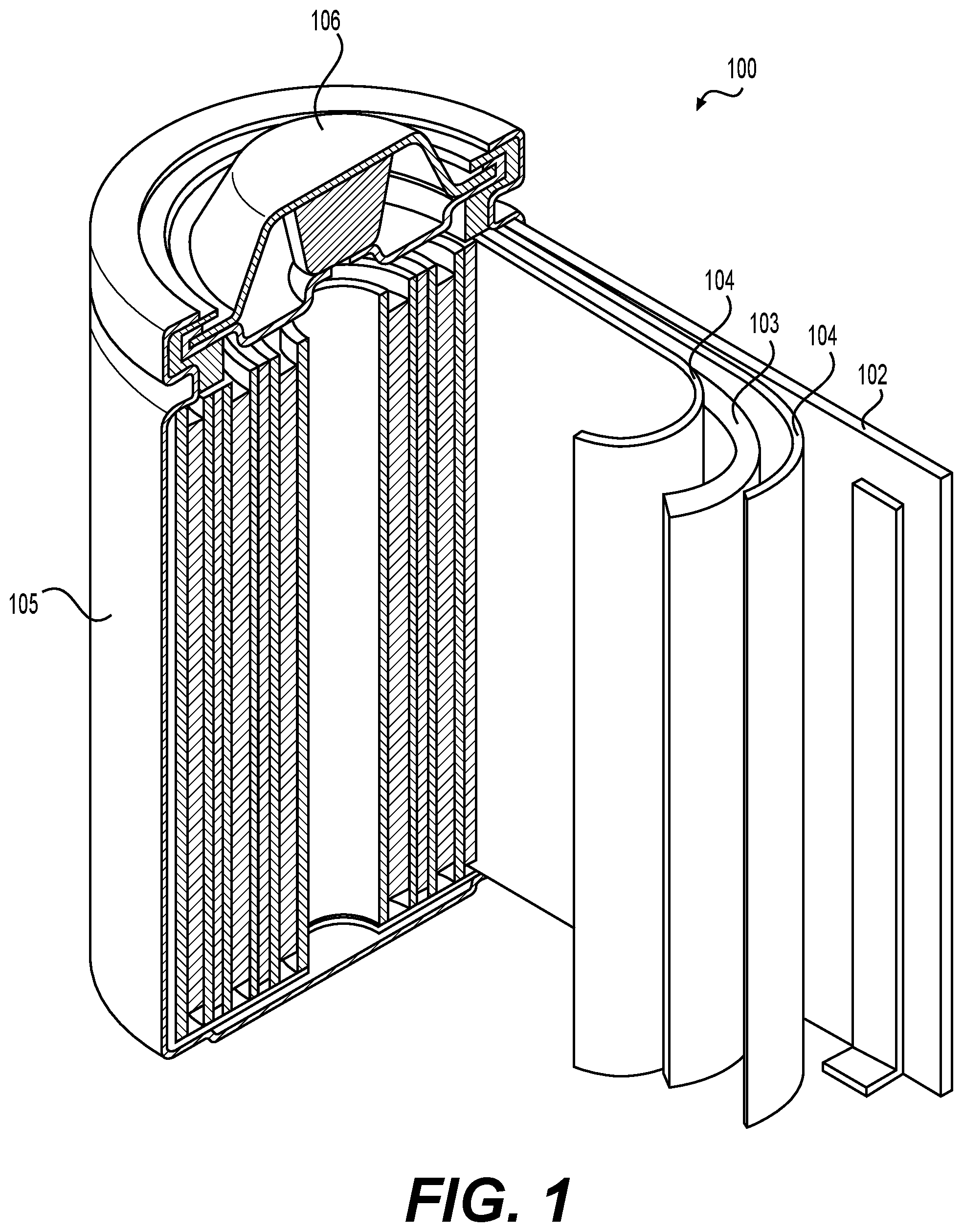 106

100

104

103

104

102

105

FIG. 1