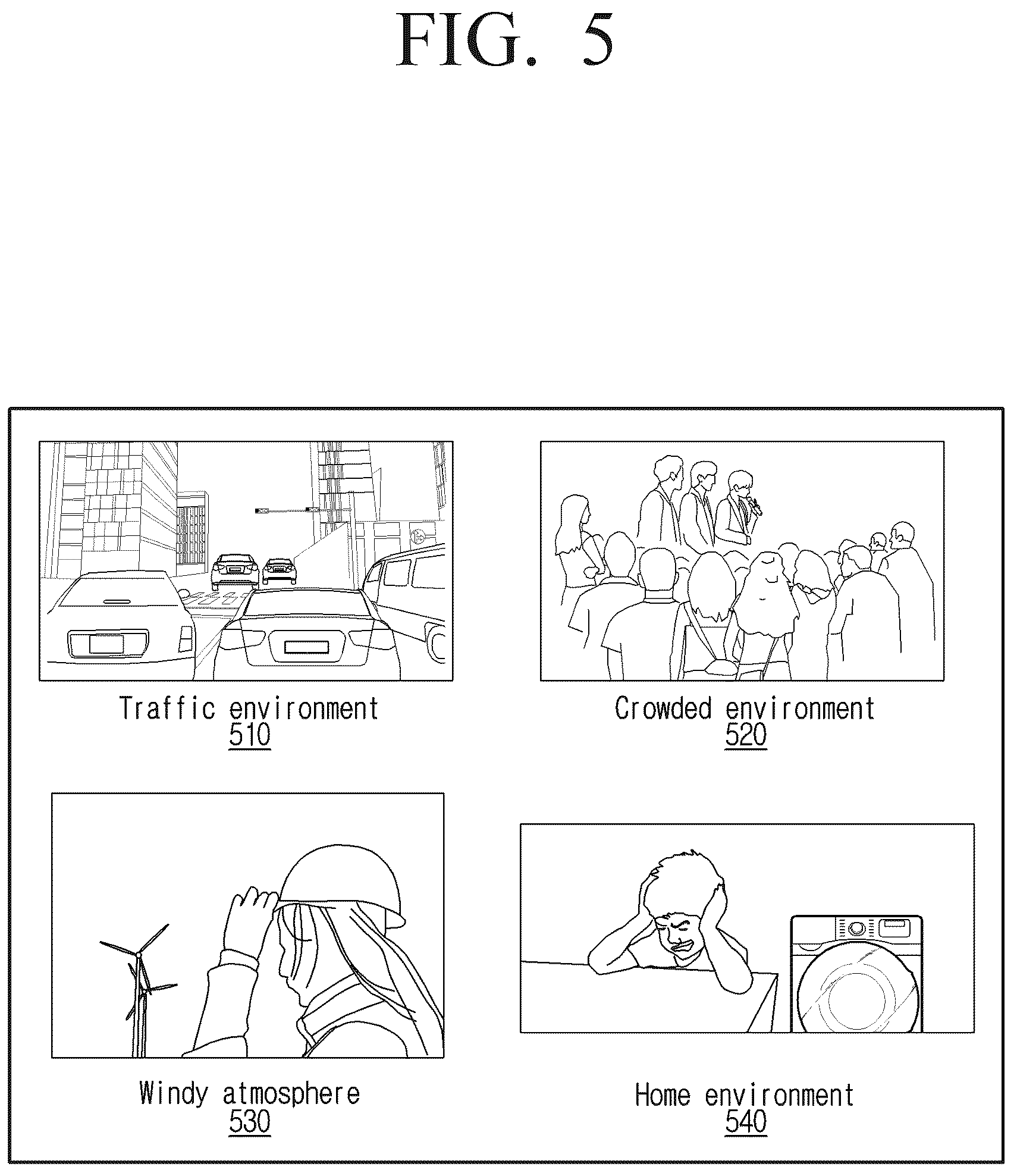 FIG. 5

Traffic environment
510

Crowded environment
520

Windy atmosphere
530

Home environment
540