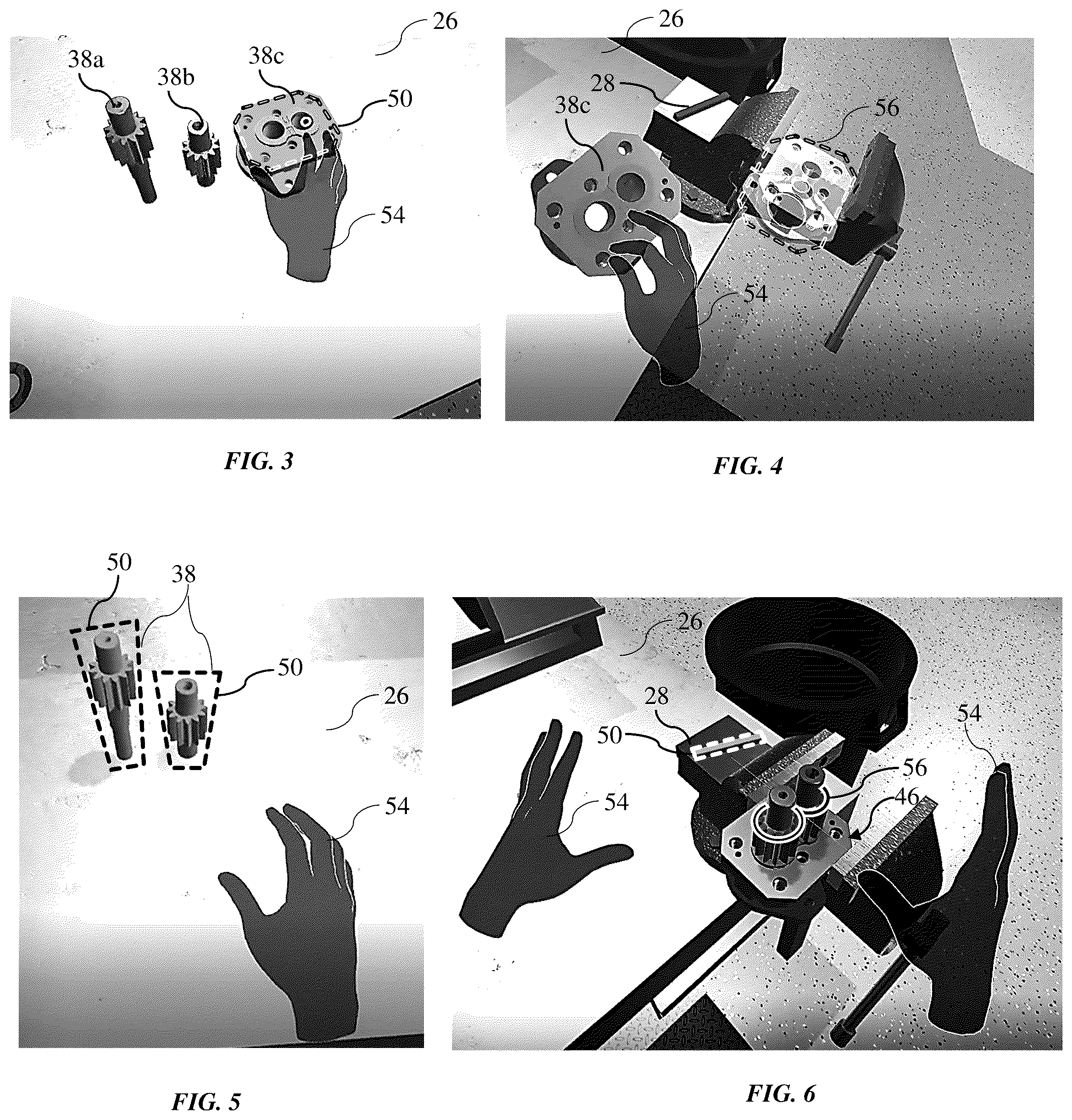 26
38a
38b
38c
50
54

FIG. 3

26
28
38c
56
54

FIG. 4

50
38
50
26
54

FIG. 5

26
28
50
54
56
46
54

FIG. 6