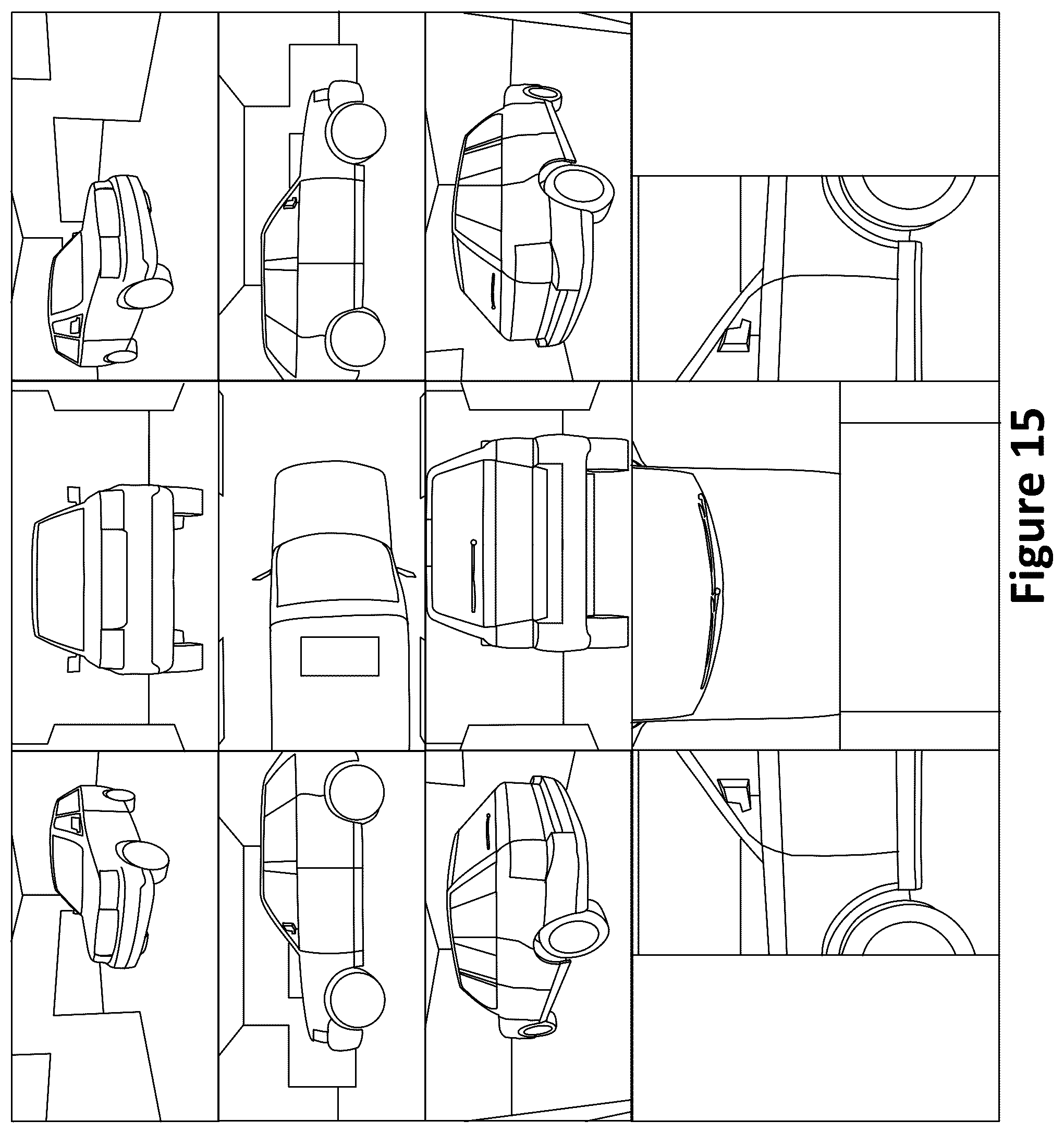 Figure 15