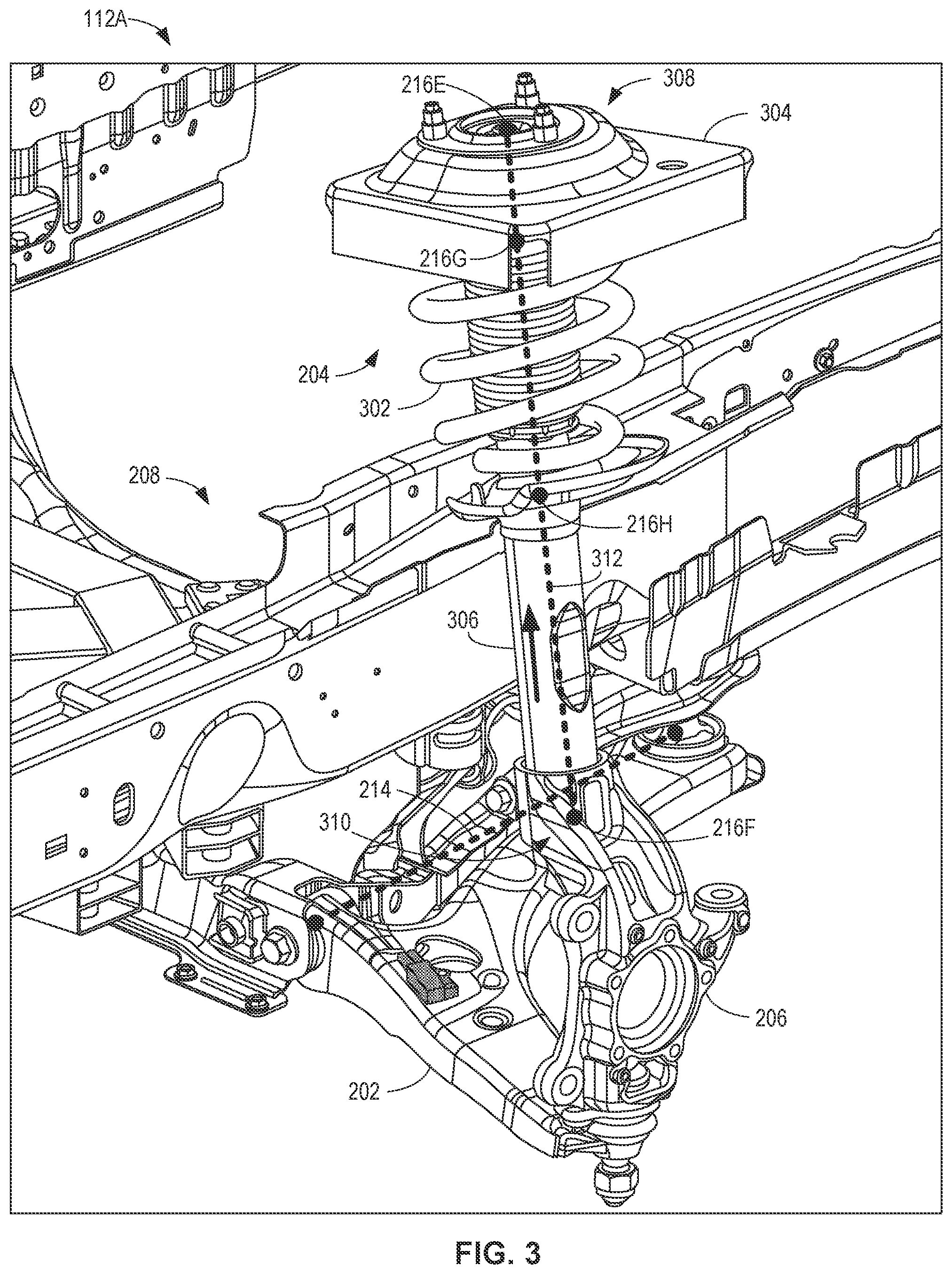 112A

216E

308

304

216G

204

302

208

216H

312

306

214

310

216F

206

202

FIG. 3