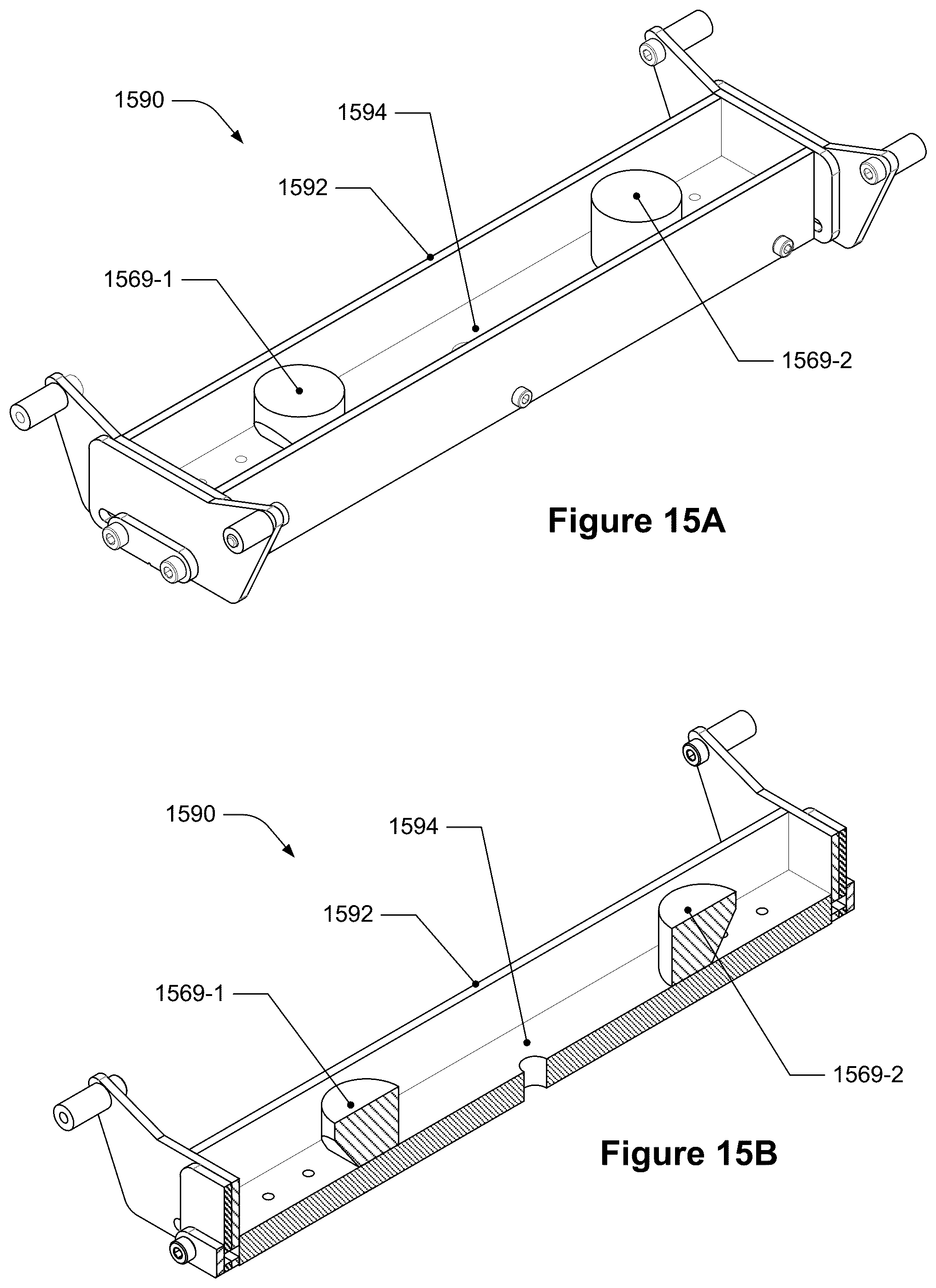 1590

1594

1592

1569-1

1569-2

Figure 15A

1590

1594

1592

1569-1

1569-2

Figure 15B