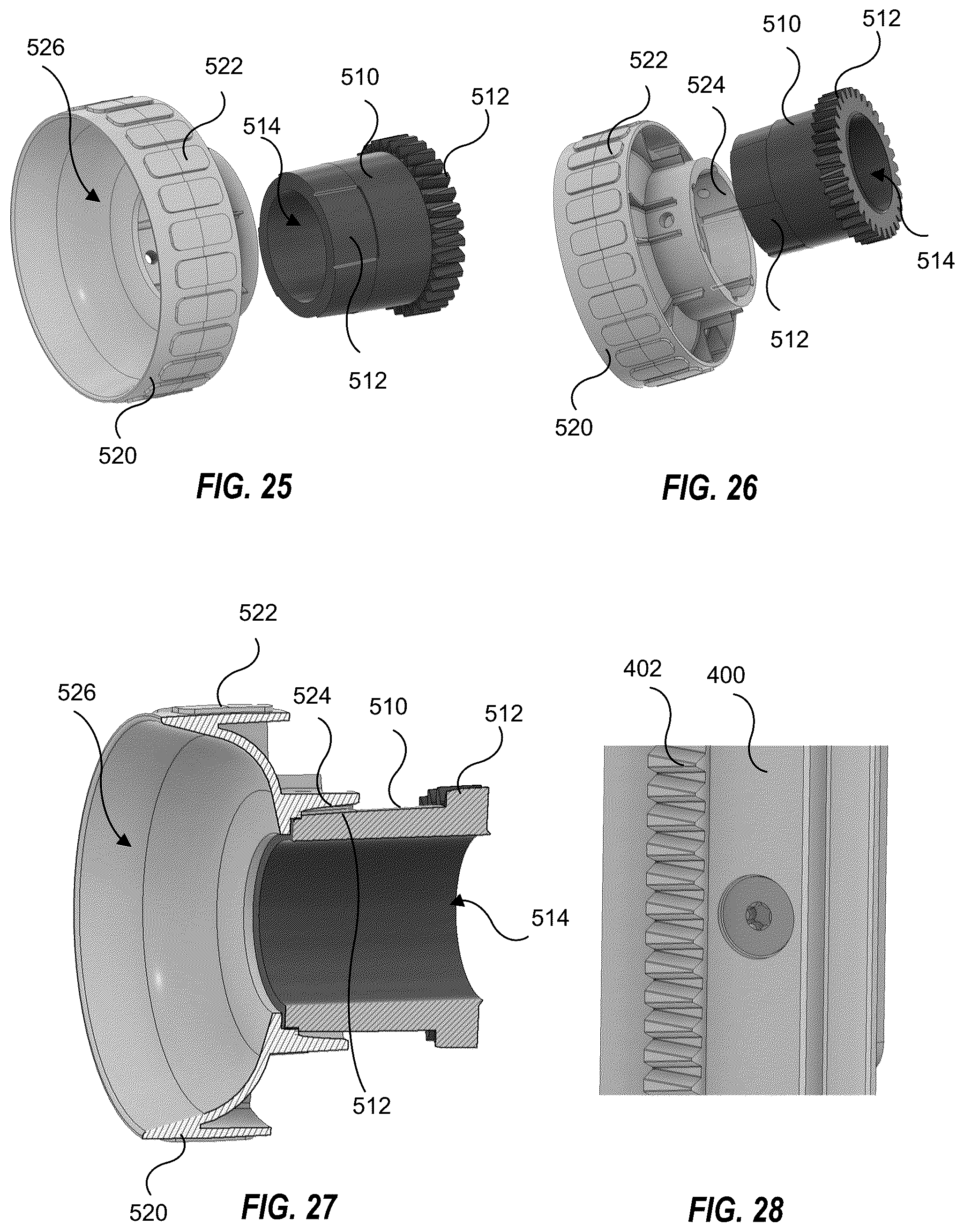 526
522
510
512
514
512
520
FIG. 25

510
512
522
524
514
512
520
FIG. 26

522
526
524
510
512
514
512
520
FIG. 27

402
400
FIG. 28