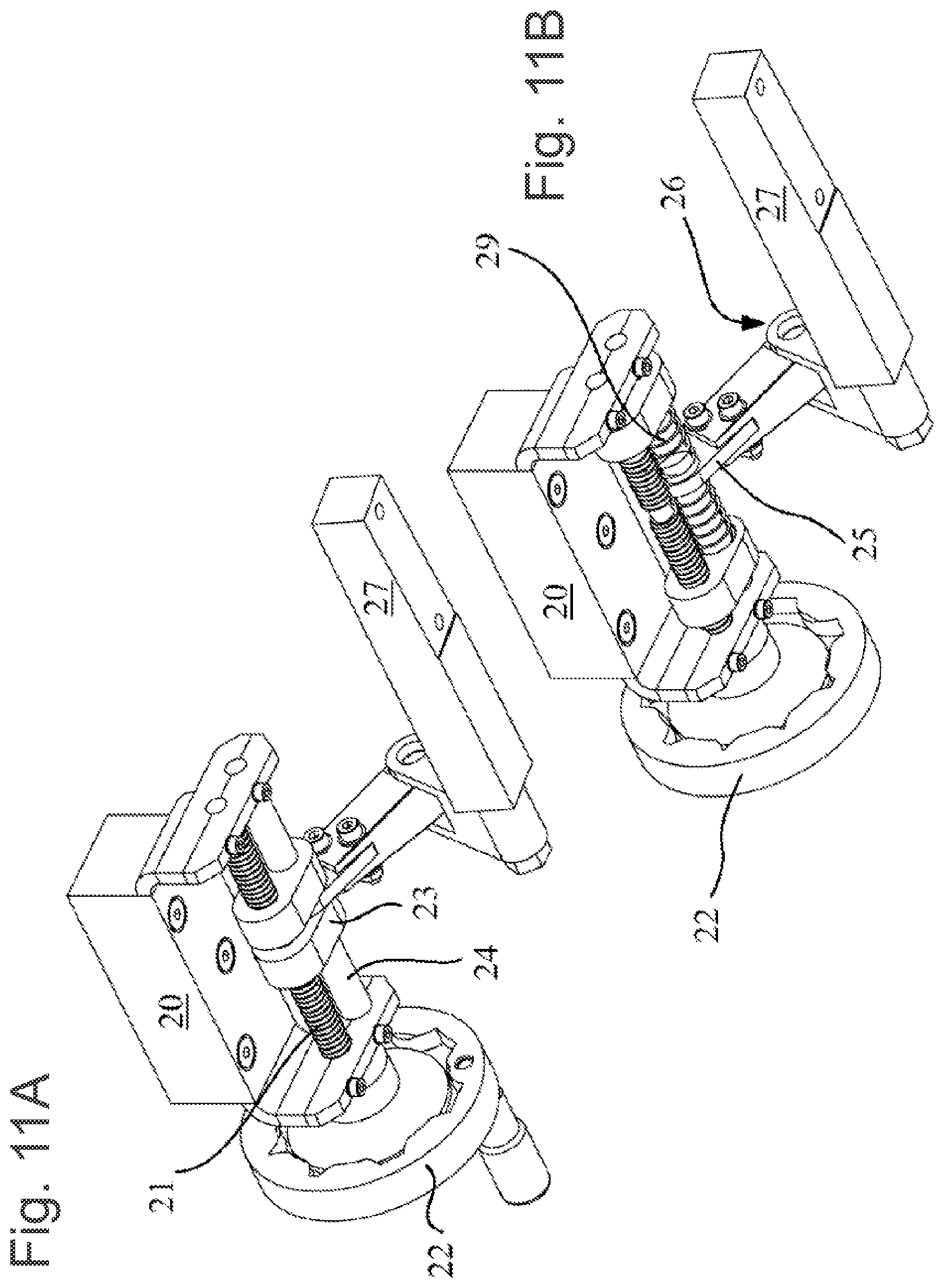 Fig. 11A

20
21
22
23
24
27

Fig. 11B

20
22
25
26
27
29