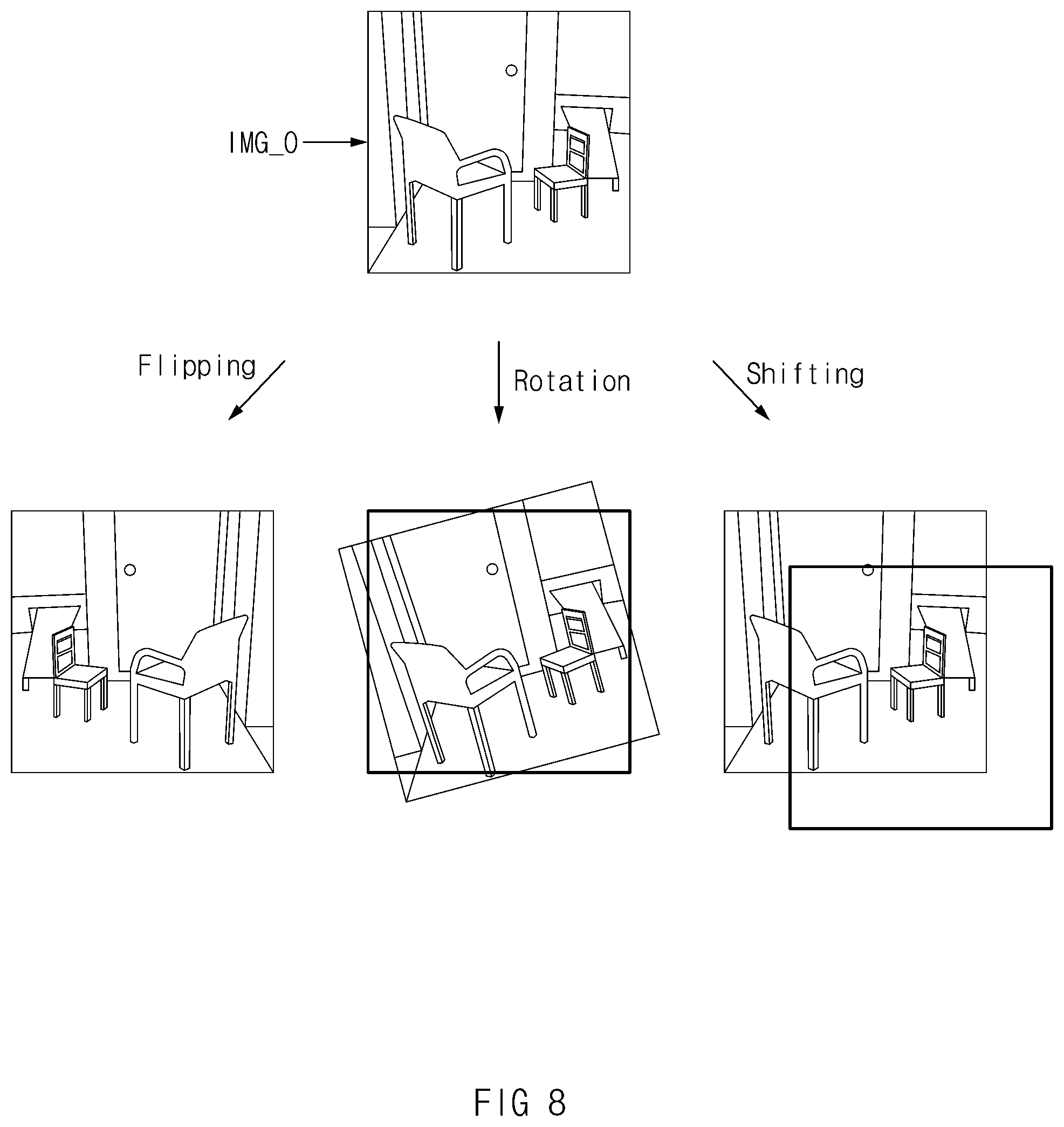 IMG_O

Flipping

Rotation

Shifting

FIG 8