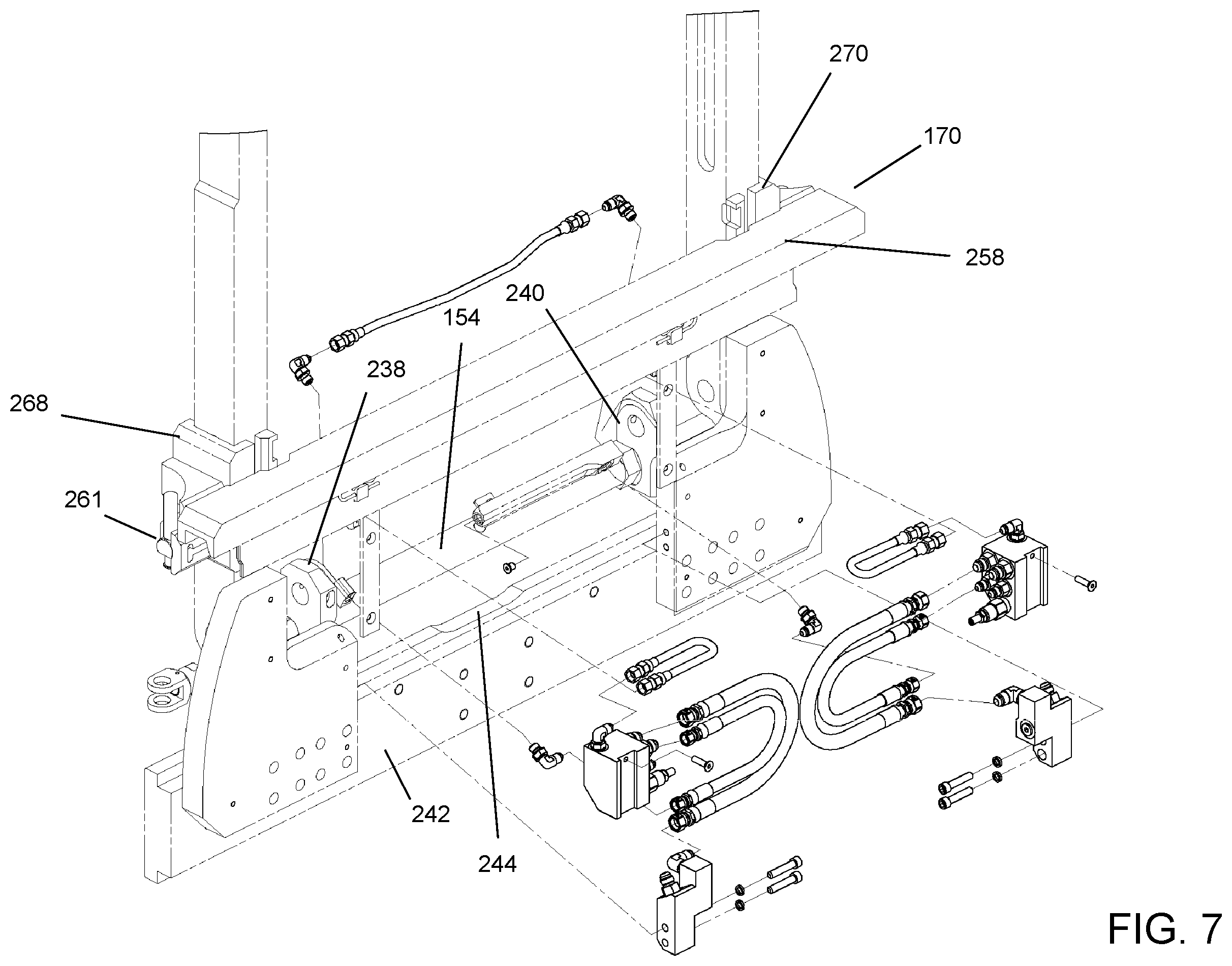 270
170
258
240
154
238
268
261
242
244
FIG. 7