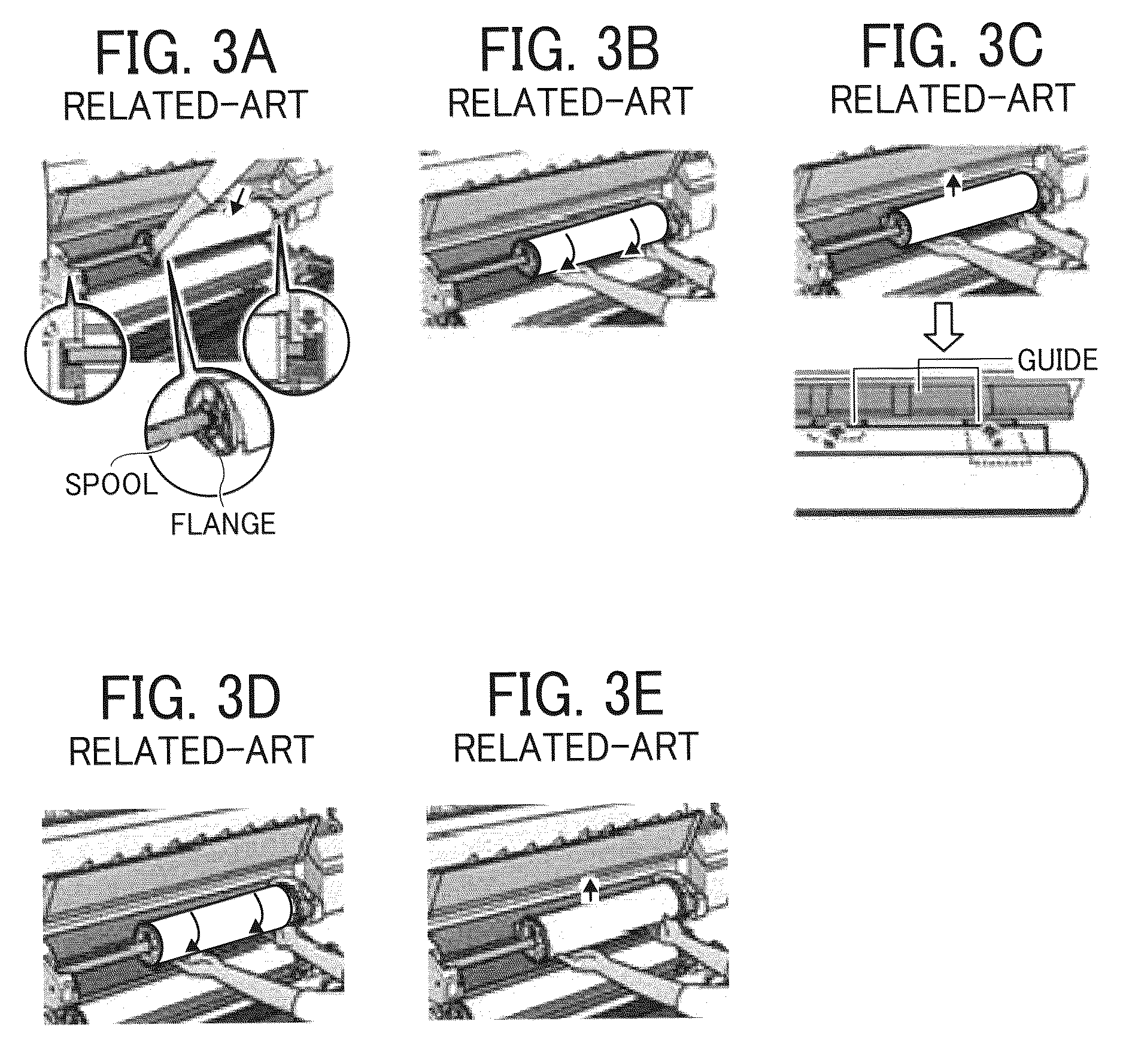 FIG. 3A
RELATED-ART

SPOOL
FLANGE

FIG. 3B
RELATED-ART

FIG. 3C
RELATED-ART

GUIDE

FIG. 3D
RELATED-ART

FIG. 3E
RELATED-ART