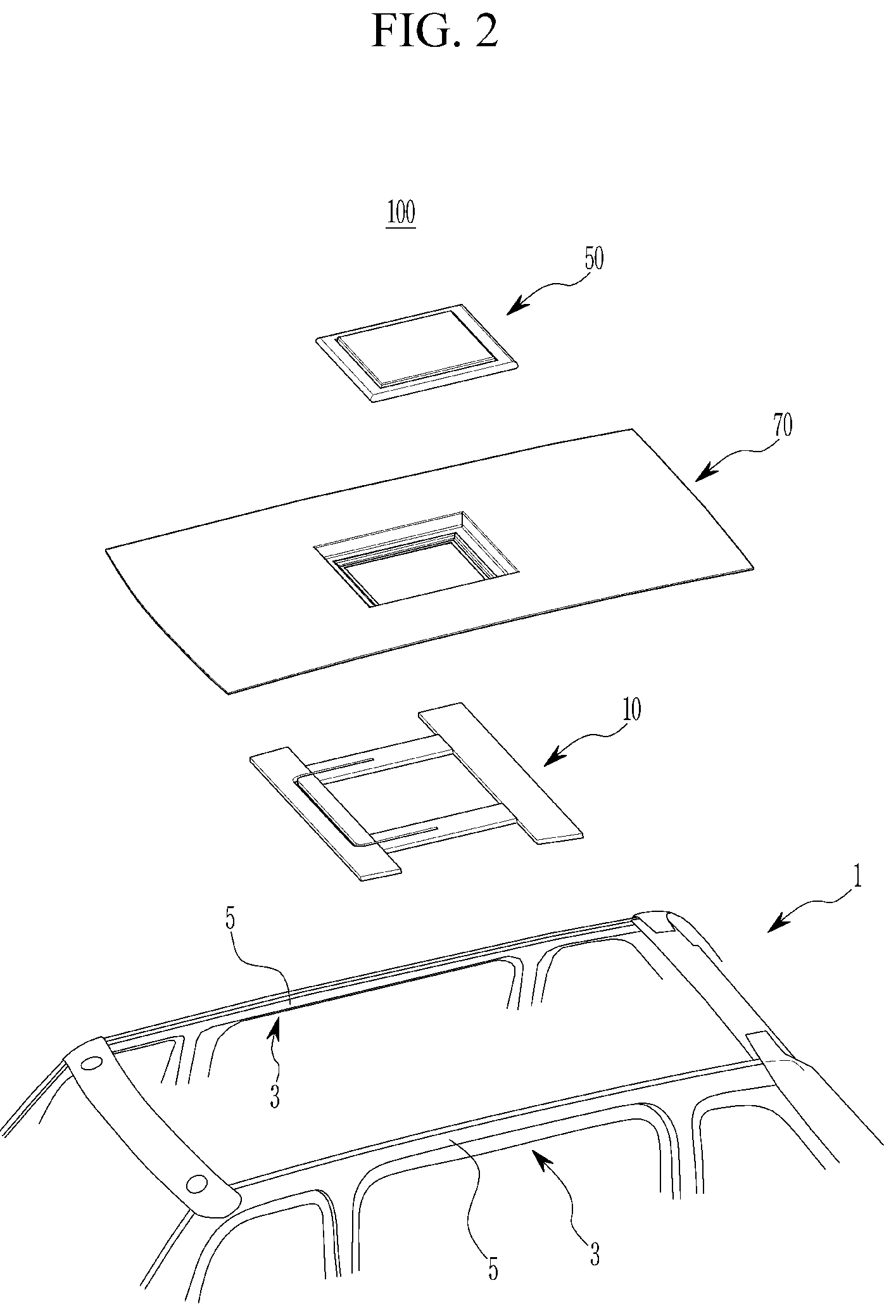 FIG. 2

100

50

70

10

1

5

3

5

3