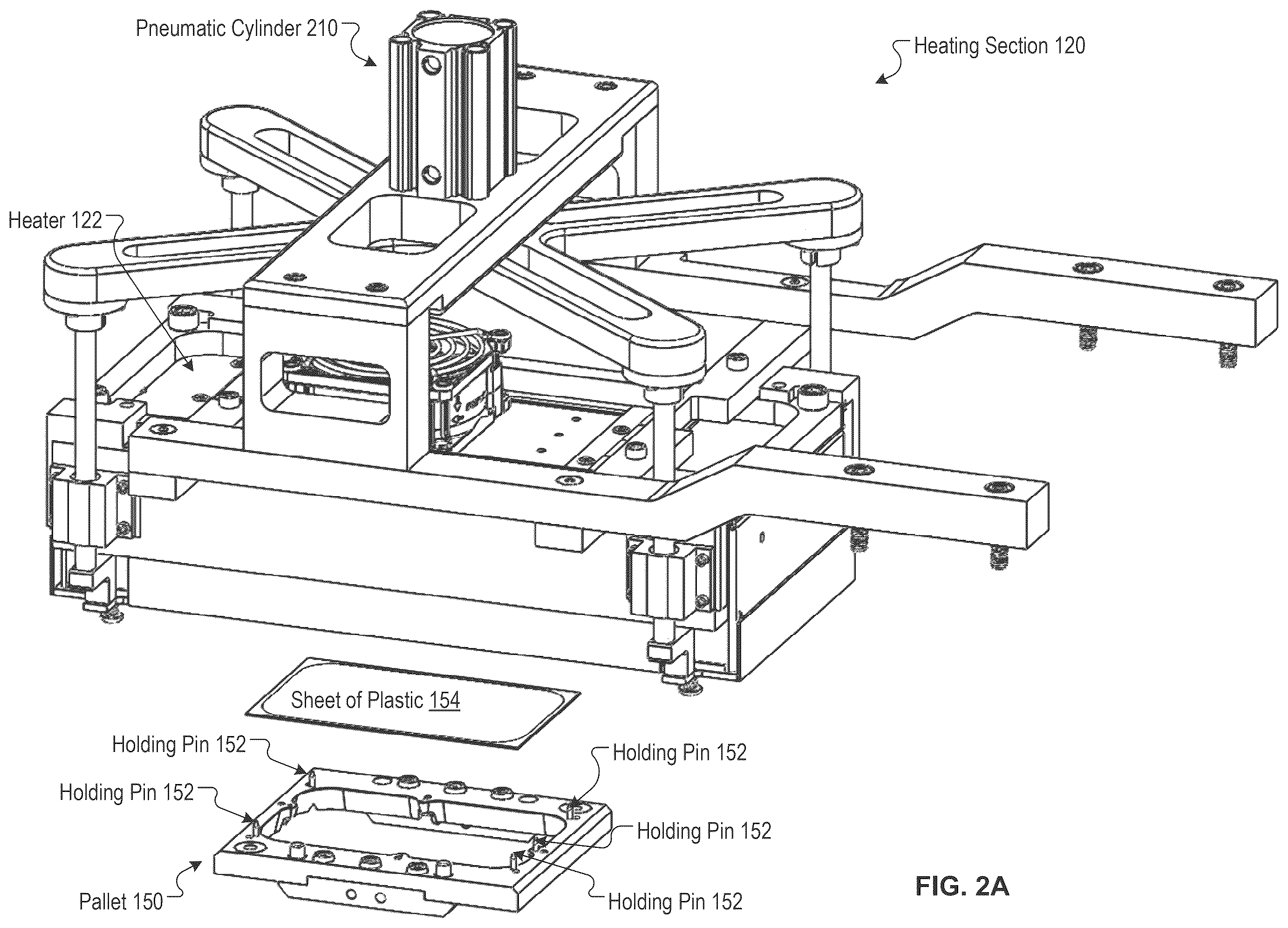 Pneumatic Cylinder 210

Heating Section 120

Heater 122

Sheet of Plastic 154

Holding Pin 152

Holding Pin 152

Holding Pin 152

Holding Pin 152

Holding Pin 152

Pallet 150

FIG. 2A