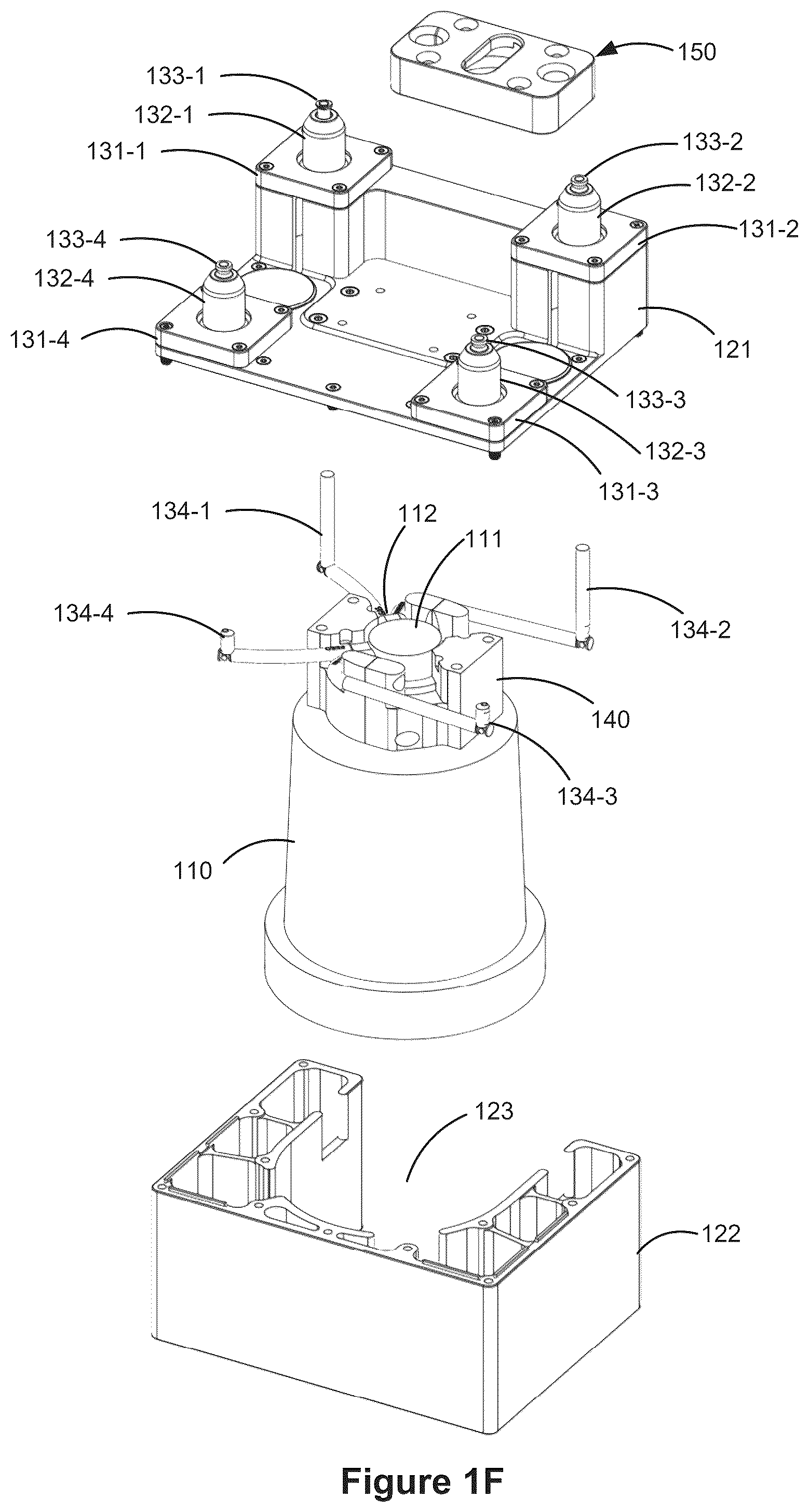 150
133-1
132-1
131-1
133-2
132-2
131-2
133-4
132-4
131-4
121
133-3
132-3
131-3
134-1
112
111
134-4
134-2
140
134-3
110
123
122

Figure 1F