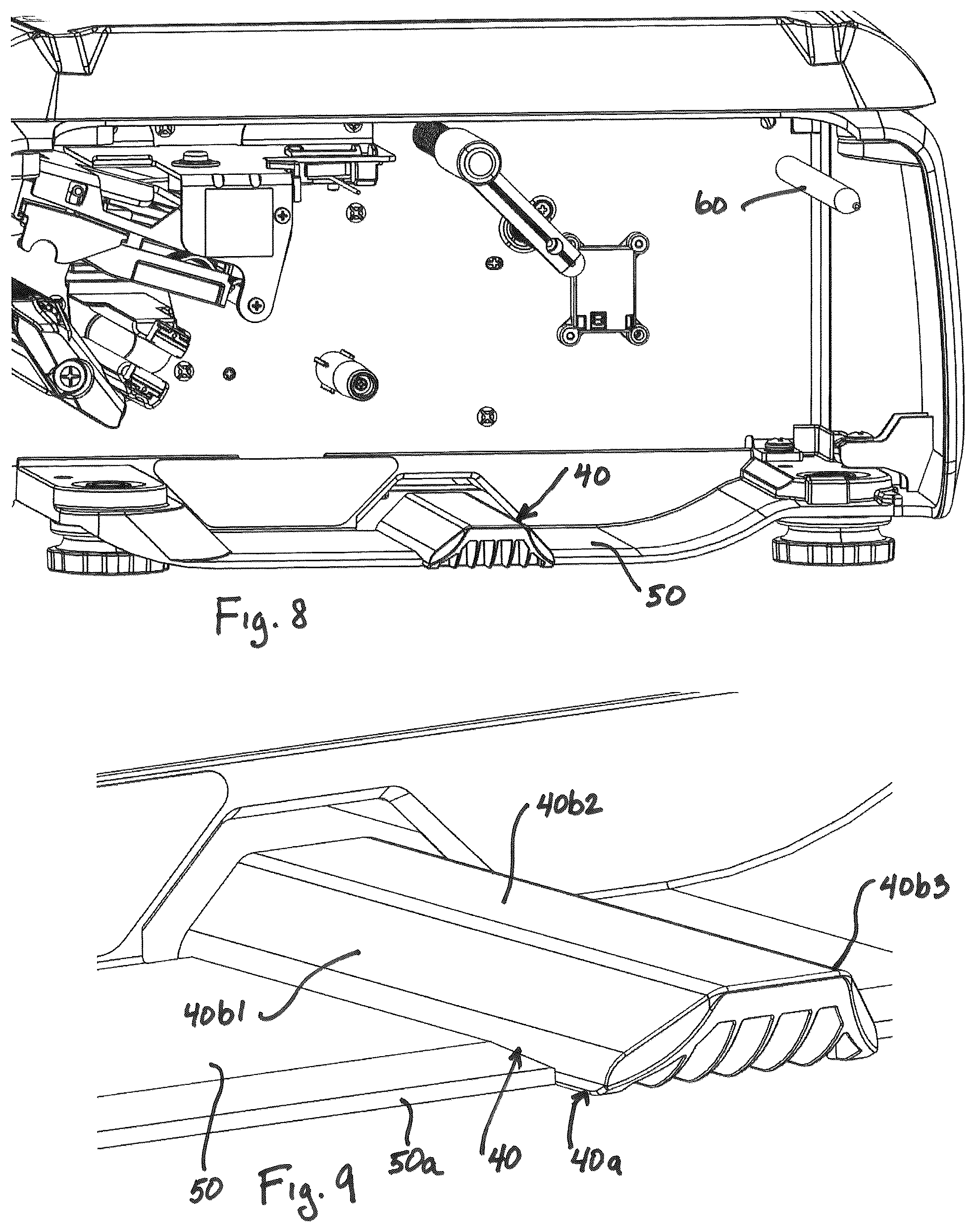 60

40

50

Fig. 8

40b2

40b3

40b1

50

50a

40

40a

Fig. 9