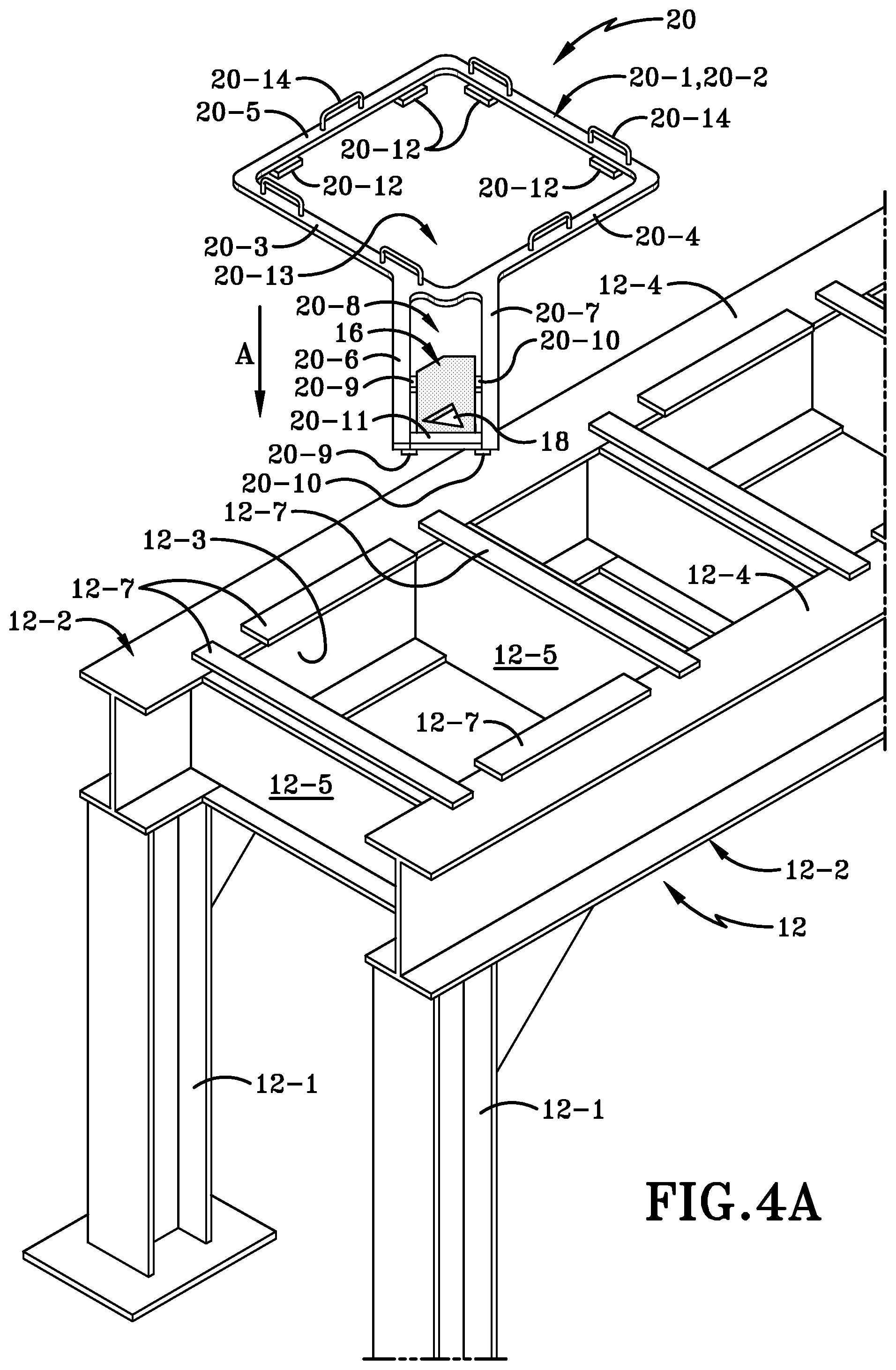 20
20-14
20-1,20-2
20-5
20-14
20-12
20-12
20-12
20-3
20-4
20-13
12-4
20-8
20-7
16
20-10
A
20-6
20-9
20-11
18
20-9
20-10
12-7
12-3
12-7
12-4
12-2
12-5
12-7
12-5
12-2
12
12-1
12-1
FIG.4A