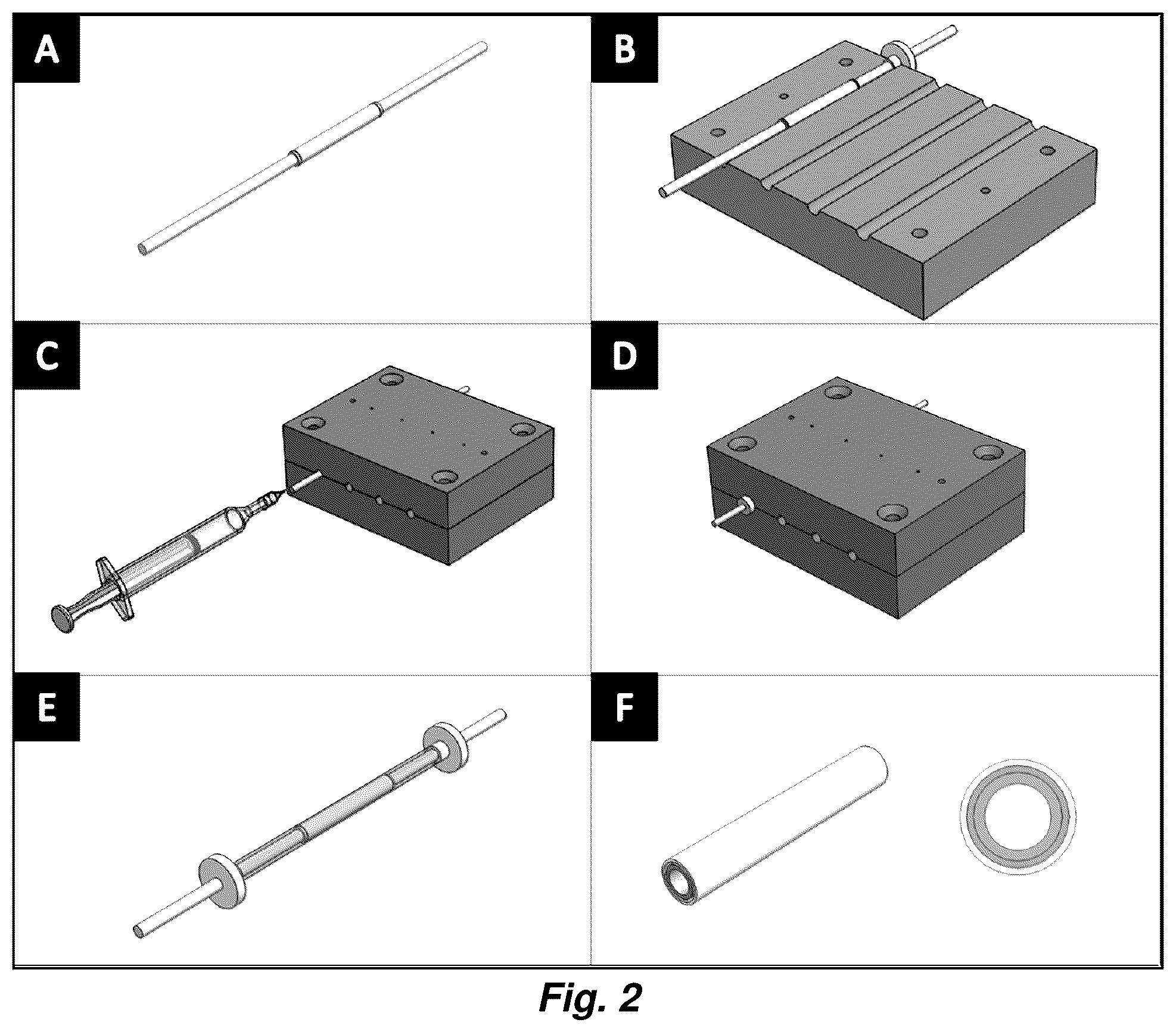 A

B

C

D

E

F

Fig. 2