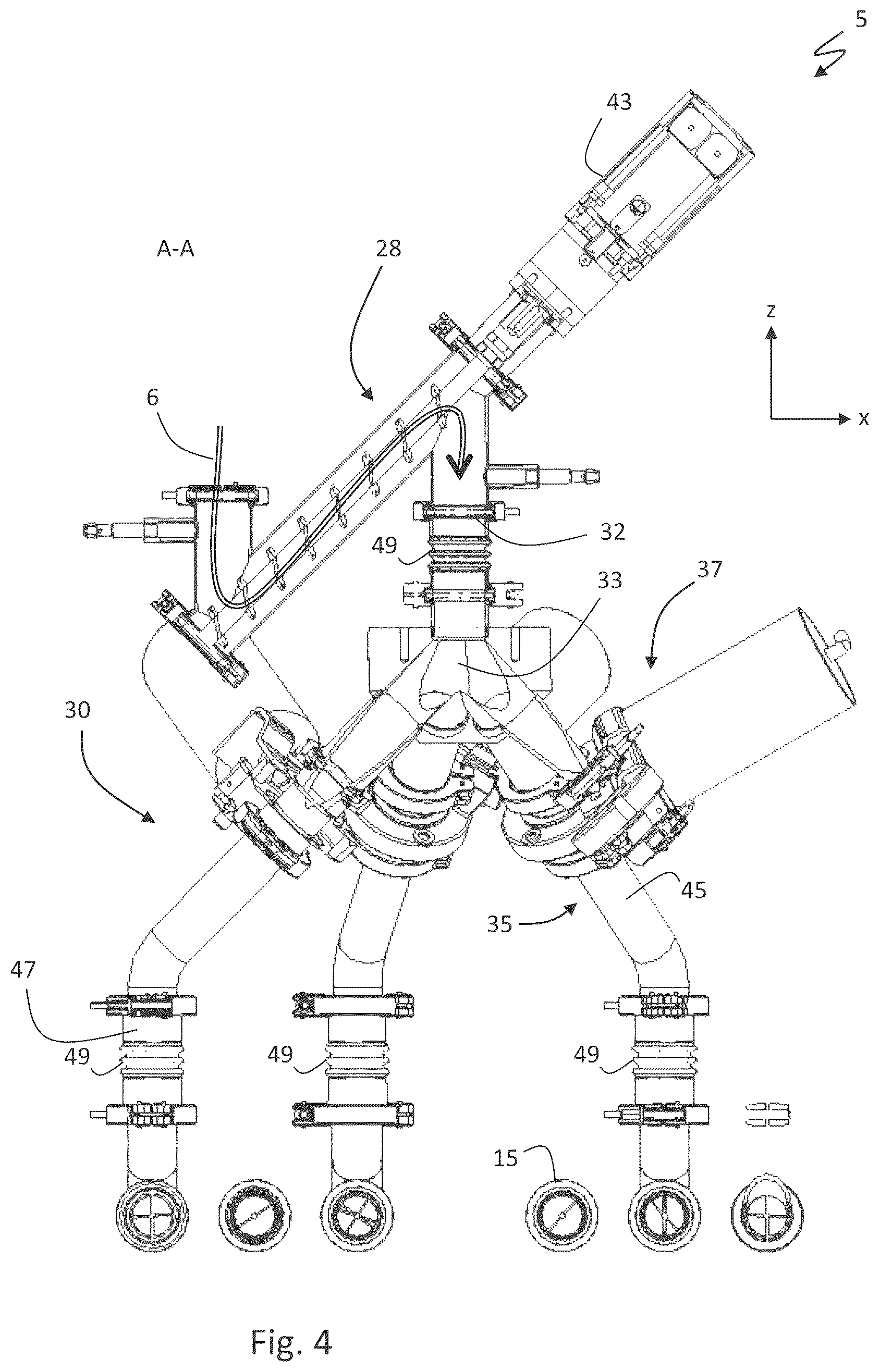 5

43

A-A

28

z

x

6

32

49

33

37

30

45

35

47

49

49

49

15

Fig. 4