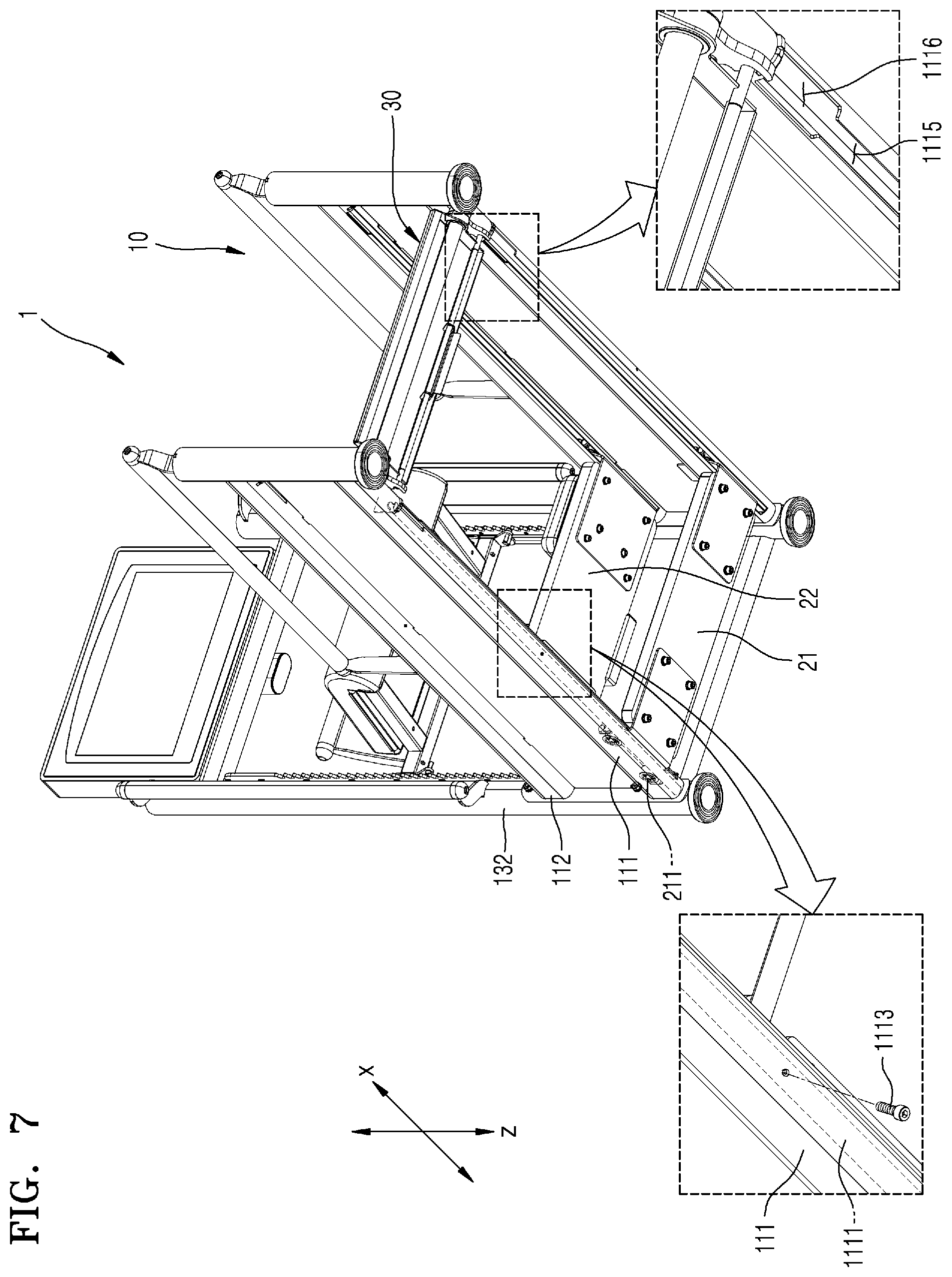 FIG. 7

1
10
30
1116
1115
22
21
132
112
111
211
X
Z
1113
111
1111